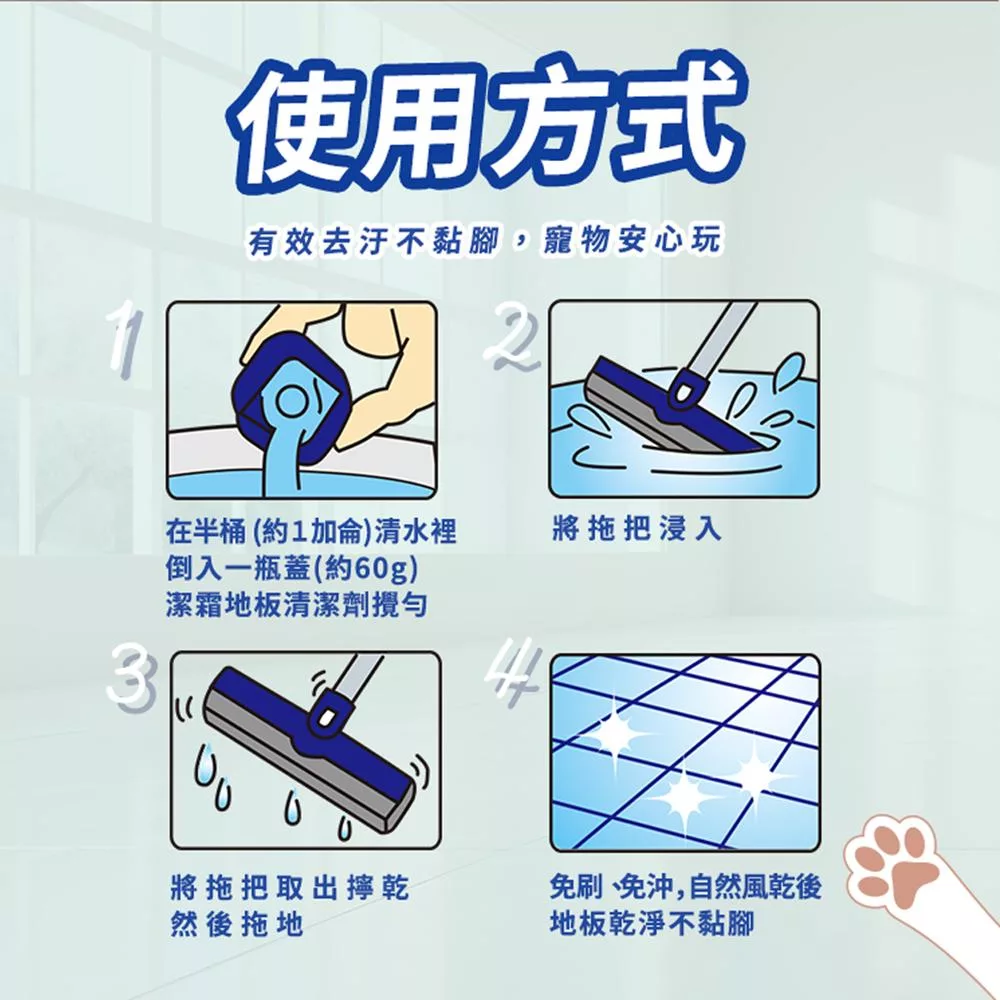 使用方式

有效去汙不黏腳，寵物安心玩

1

在半桶 (約1加侖)清水裡
倒入一瓶蓋(約60g)
潔霜地板清潔劑攪勻

2

將拖把浸入

3

將拖把取出擰乾
然後拖地

4

免刷、免沖，自然風乾後
地板乾淨不黏腳