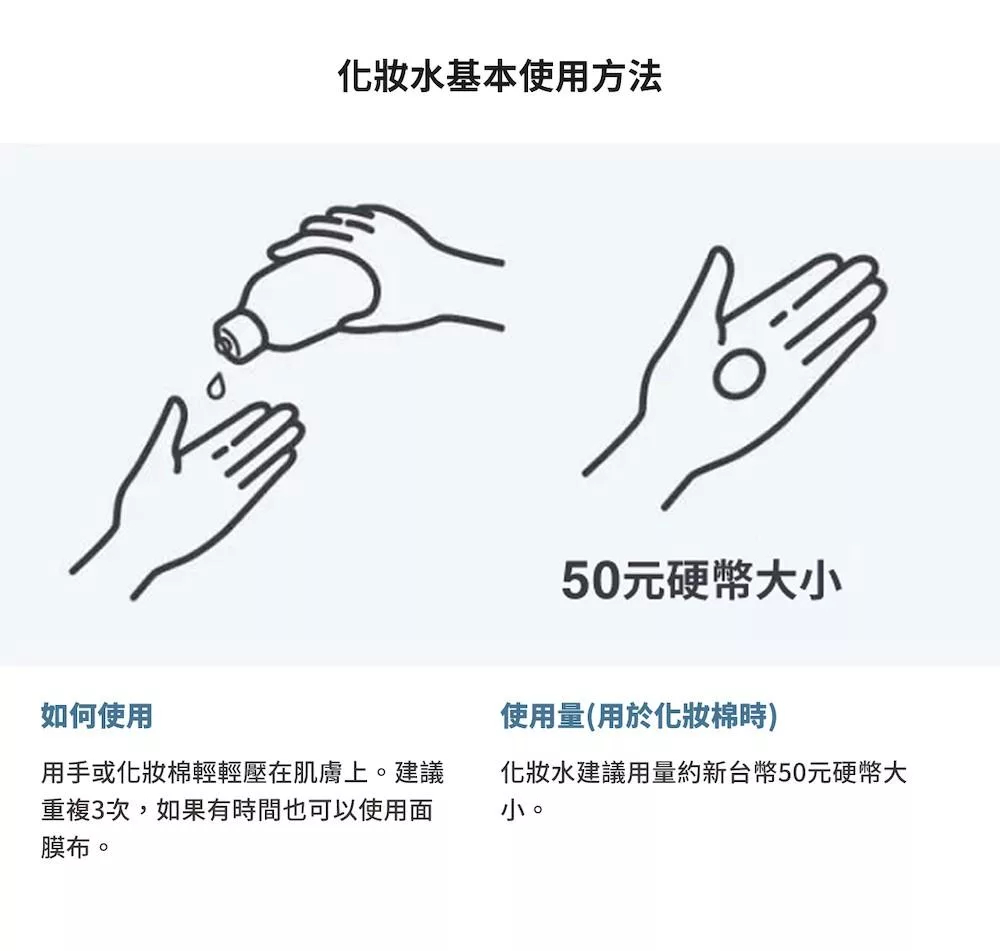 化妝水基本使用方法

50元硬幣大小

如何使用

用手或化妝棉輕輕壓在肌膚上。建議重複3次，如果有時間也可以使用面膜布。

使用量(用於化妝棉時)

化妝水建議用量約新台幣50元硬幣大小。