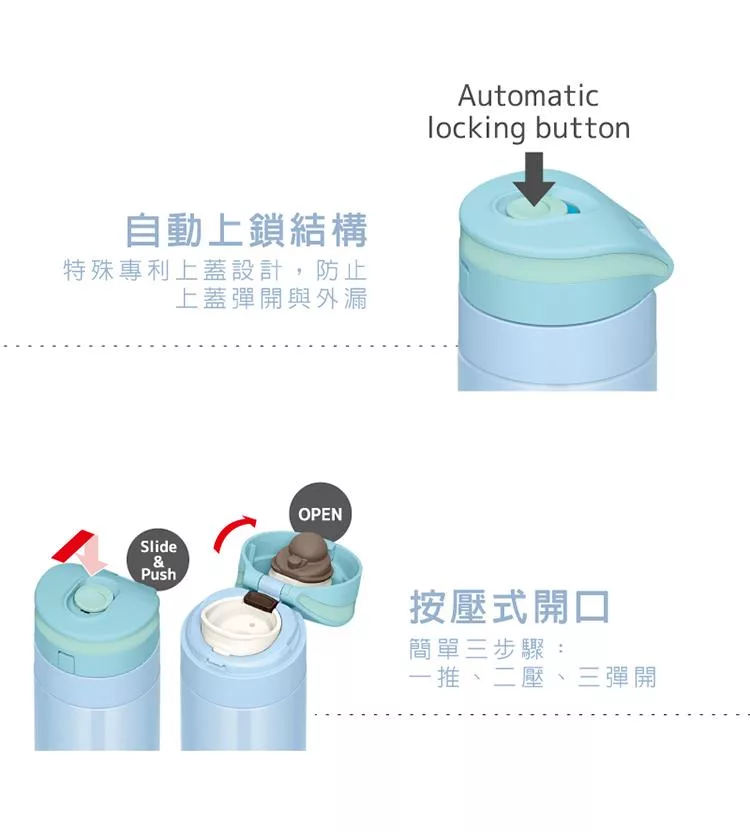 Automatic locking button

自動上鎖結構

特殊專利上蓋設計，防止上蓋彈開與外漏

Slide & Push

OPEN

按壓式開口

簡單三步驟：
一推、二壓、三彈開