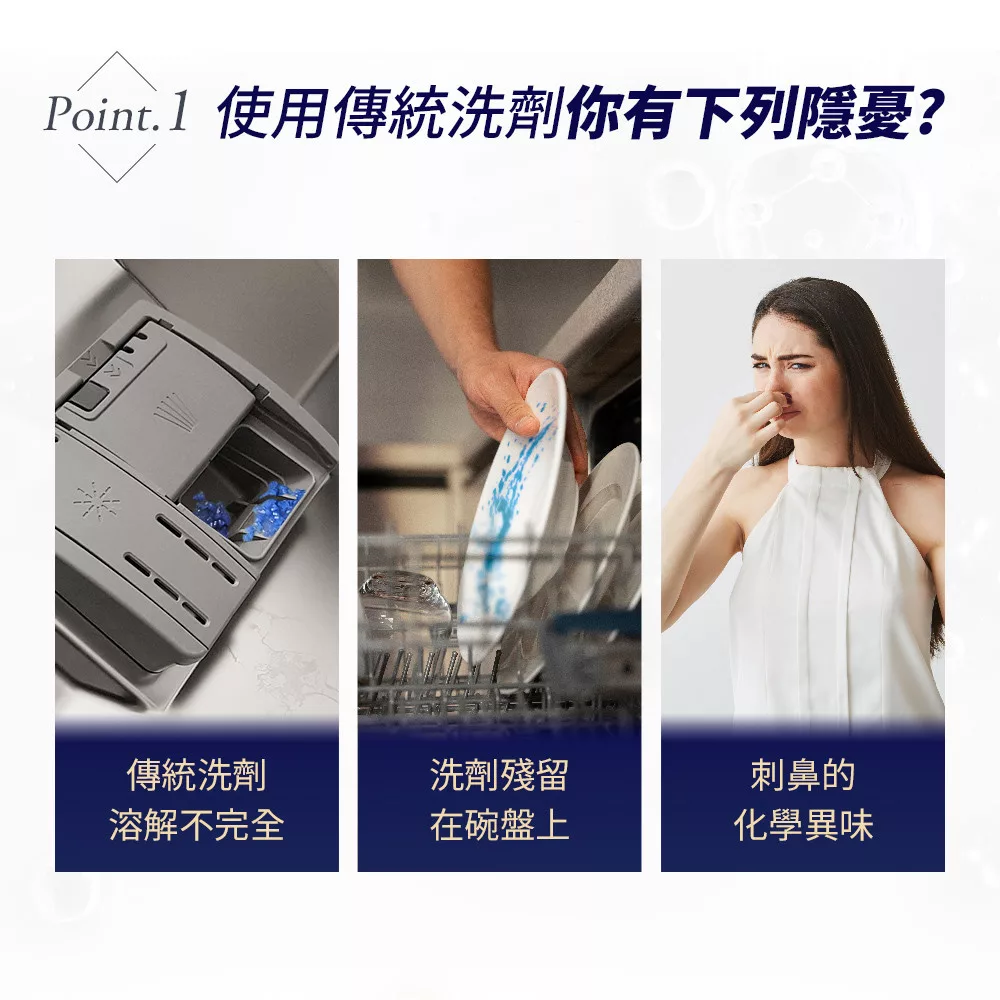 Point.1 使用傳統洗劑你有下列隱憂?

傳統洗劑
溶解不完全

洗劑殘留
在碗盤上

刺鼻的
化學異味