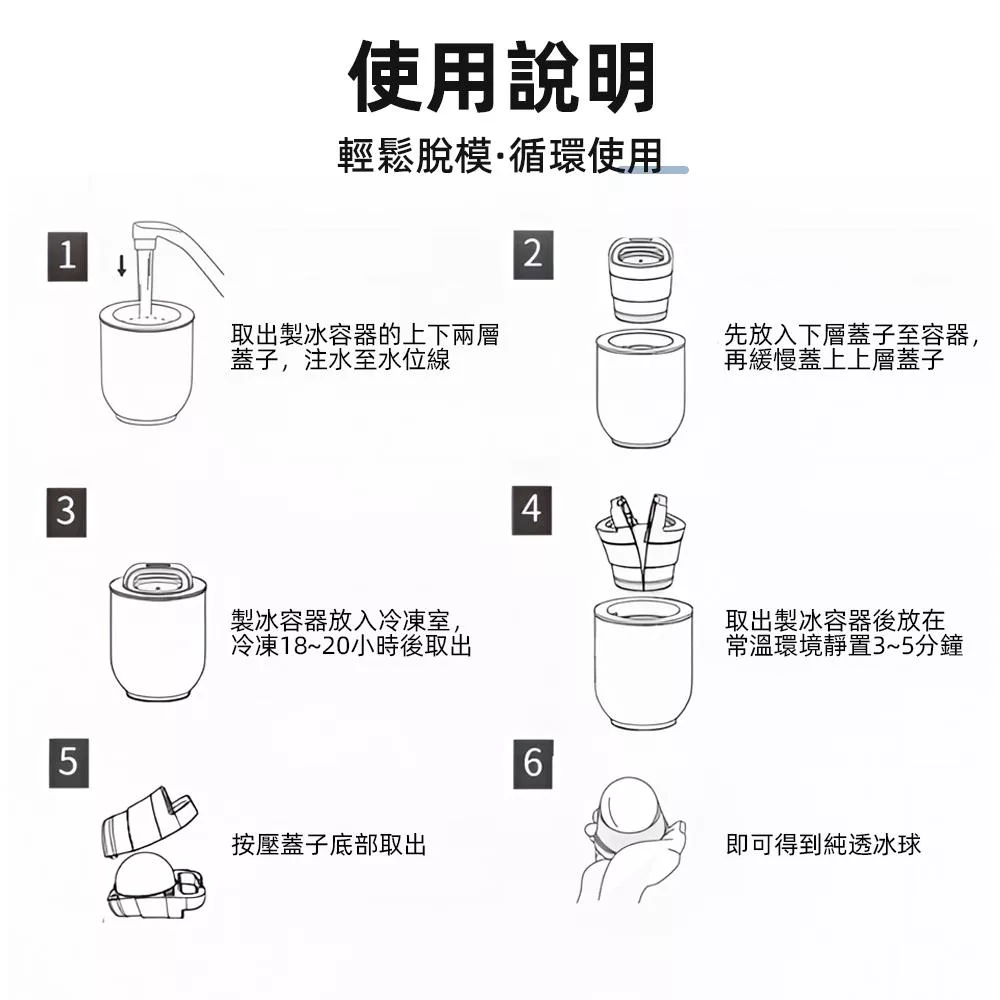 使用說明

輕鬆脫模·循環使用

1

取出製冰容器的上下兩層蓋子，注水至水位線

2

先放入下層蓋子至容器，再緩慢蓋上上層蓋子

3

製冰容器放入冷凍室，冷凍18~20小時後取出

4

取出製冰容器後放在常溫環境靜置3~5分鐘

5

按壓蓋子底部取出

6

即可得到純透冰球