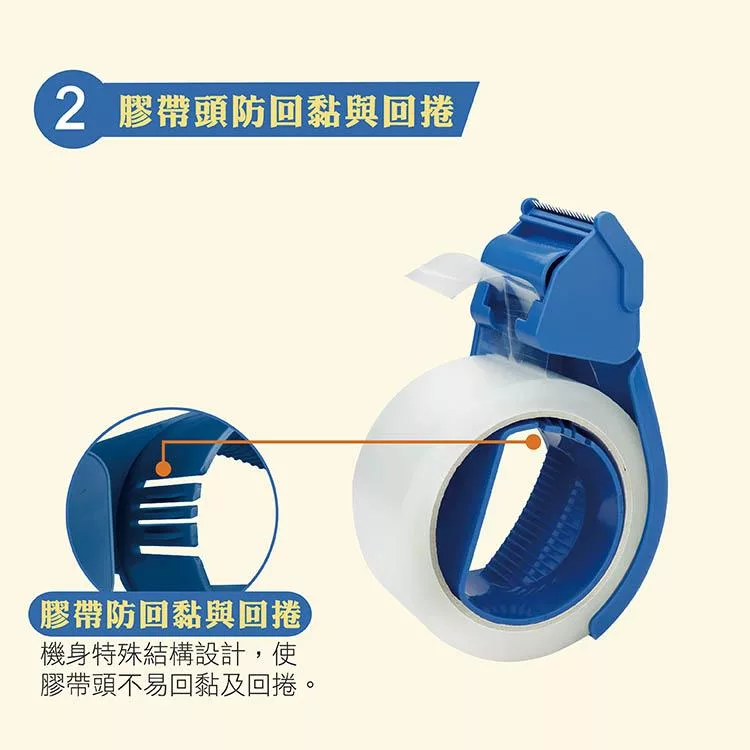 2 膠帶頭防回黏與回捲

膠帶防回黏與回捲

機身特殊結構設計，使膠帶頭不易回黏及回捲。