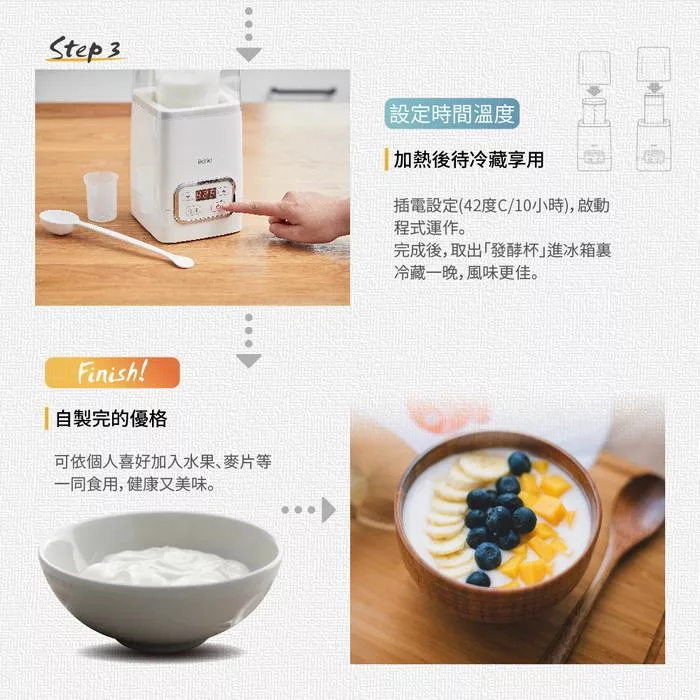 Step 3

設定時間溫度

加熱後待冷藏享用

插電設定(42度C/10小時),啟動程式運作。
完成後,取出「發酵杯」進冰箱裏冷藏一晚,風味更佳。

Finish!

自製完的優格

可依個人喜好加入水果、麥片等一同食用,健康又美味。