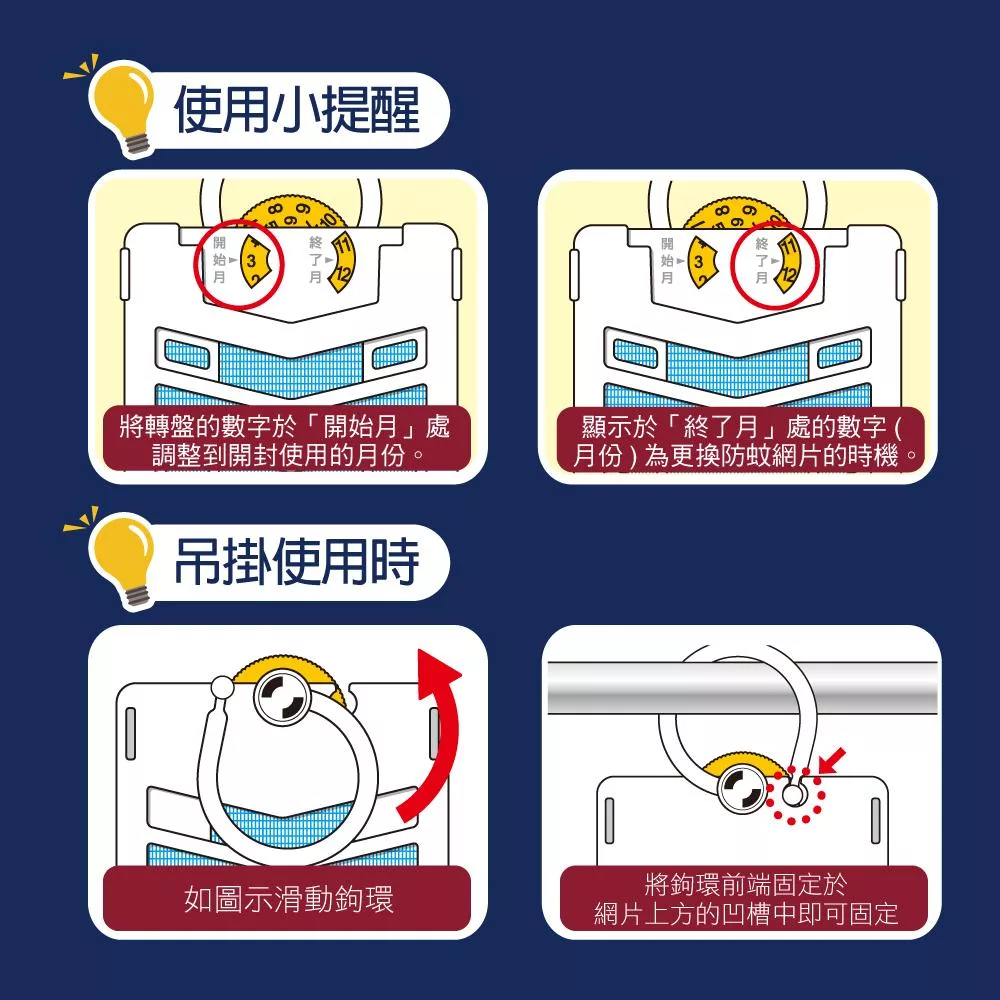 使用小提醒

開始月 3

終了月 11 12

將轉盤的數字於「開始月」處調整到開封使用的月份。

開始月 3

終了月 11 12

顯示於「終了月」處的數字（月份）為更換防蚊網片的時機。

吊掛使用時

如圖示滑動鉤環

將鉤環前端固定於網片上方的凹槽中即可固定