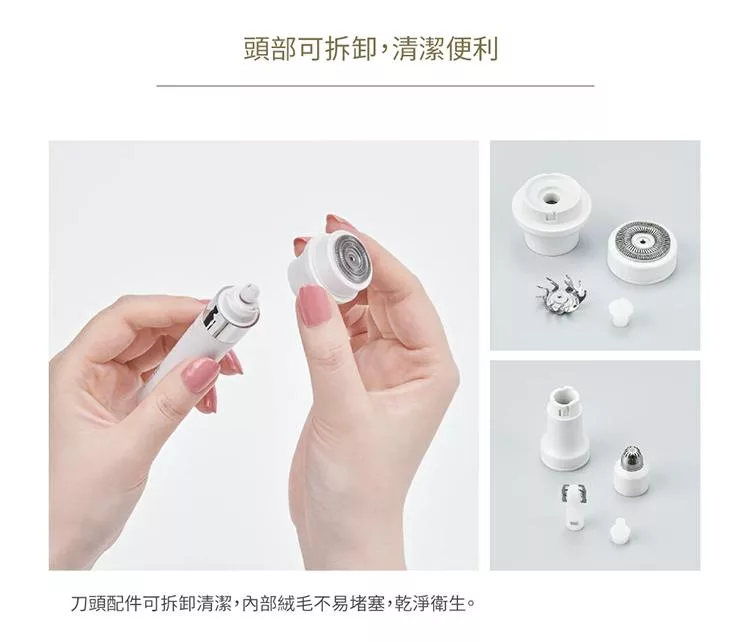 頭部可拆卸,清潔便利

刀頭配件可拆卸清潔,內部絨毛不易堵塞,乾淨衛生。