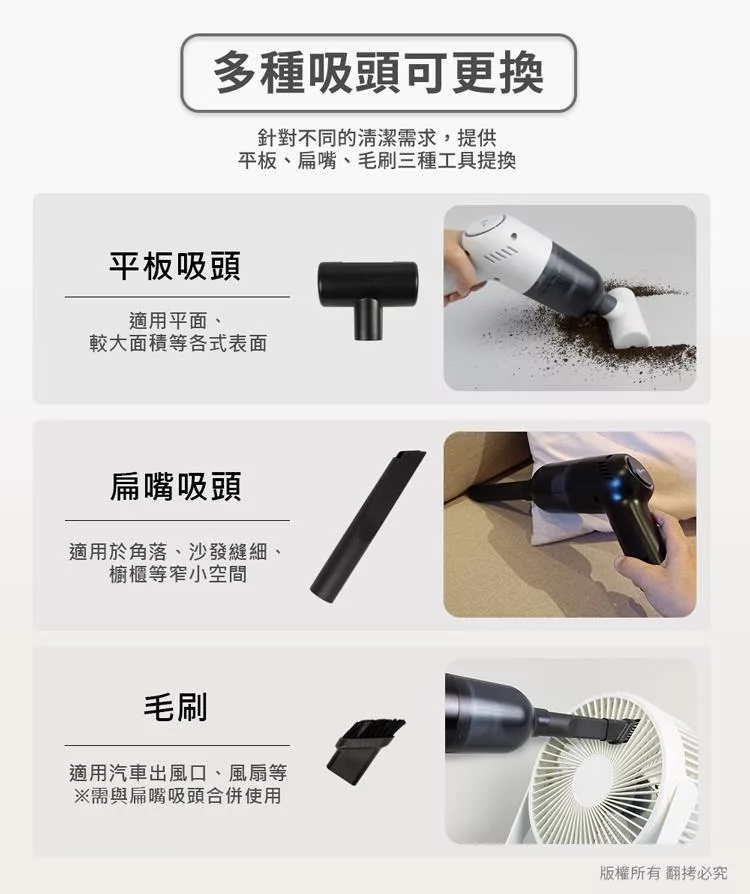 多種吸頭可更換

針對不同的清潔需求，提供
平板、扁嘴、毛刷三種工具提換

平板吸頭

適用平面、
較大面積等各式表面

扁嘴吸頭

適用於角落、沙發縫細、
櫥櫃等窄小空間

毛刷

適用汽車出風口、風扇等
※需與扁嘴吸頭合併使用

版權所有 翻拷必究