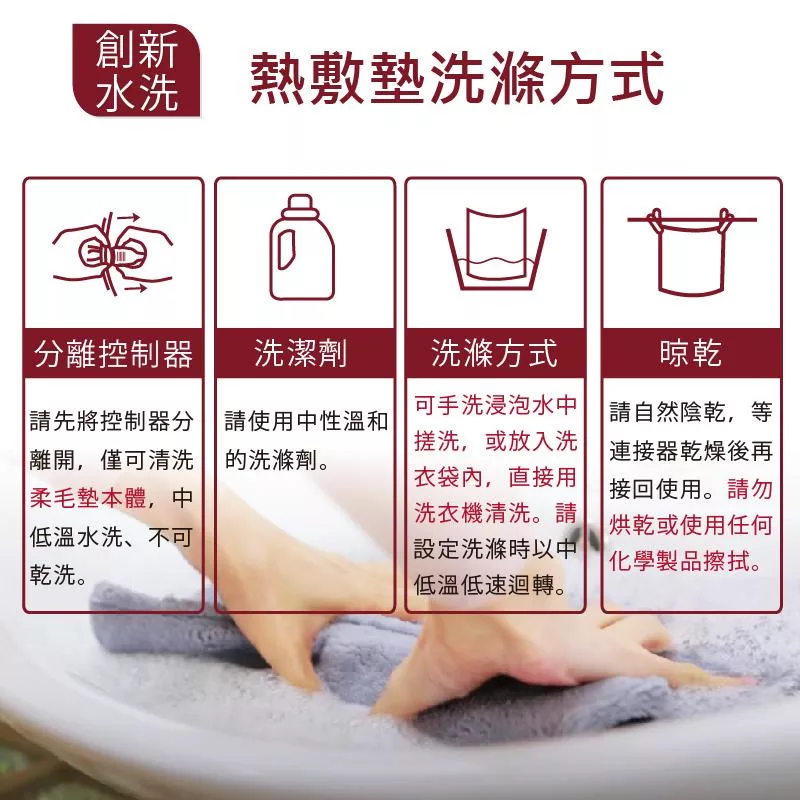 創新水洗

熱敷墊洗滌方式

分離控制器

請先將控制器分離開，僅可清洗柔毛墊本體，中低溫水洗、不可乾洗。

洗潔劑

請使用中性溫和的洗滌劑。

洗滌方式

可手洗浸泡水中搓洗，或放入洗衣袋內，直接用洗衣機清洗。請設定洗滌時以中低溫低速迴轉。

晾乾

請自然陰乾，等連接器乾燥後再接回使用。請勿烘乾或使用任何化學製品擦拭。