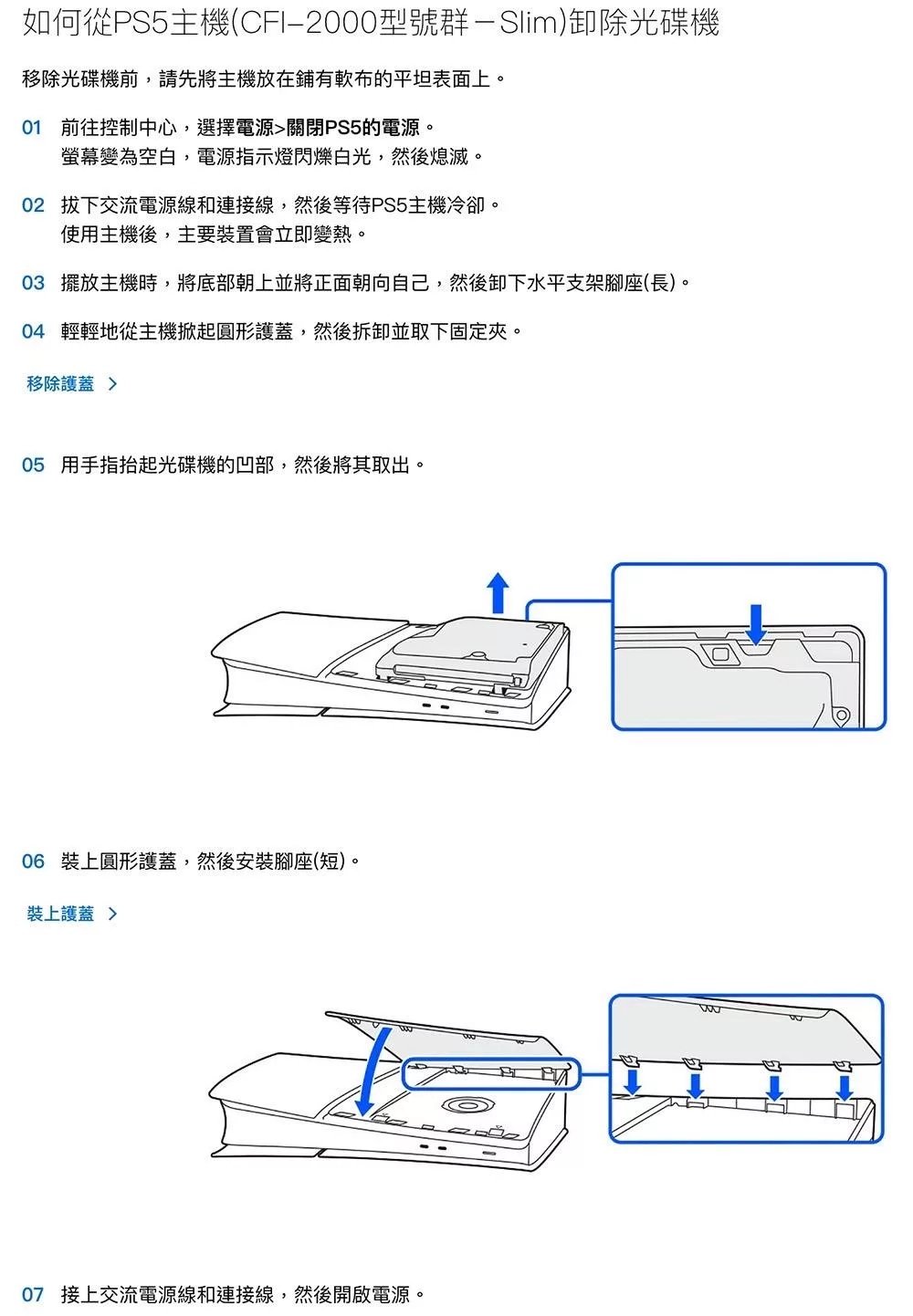 如何從PS5主機(CFI–2000型號群－Slim)卸除光碟機

移除光碟機前，請先將主機放在鋪有軟布的平坦表面上。

01 前往控制中心，選擇電源>關閉PS5的電源。
螢幕變為空白，電源指示燈閃爍白光，然後熄滅。

02 拔下交流電源線和連接線，然後等待PS5主機冷卻。
使用主機後，主要裝置會立即變熱。

03 擺放主機時，將底部朝上並將正面朝向自己，然後卸下水平支架腳座(長)。

04 輕輕地從主機掀起圓形護蓋，然後拆卸並取下固定夾。

移除護蓋 >

05 用手指抬起光碟機的凹部，然後將其取出。

06 裝上圓形護蓋，然後安裝腳座(短)。

裝上護蓋 >

07 接上交流電源線和連接線，然後開啟電源。