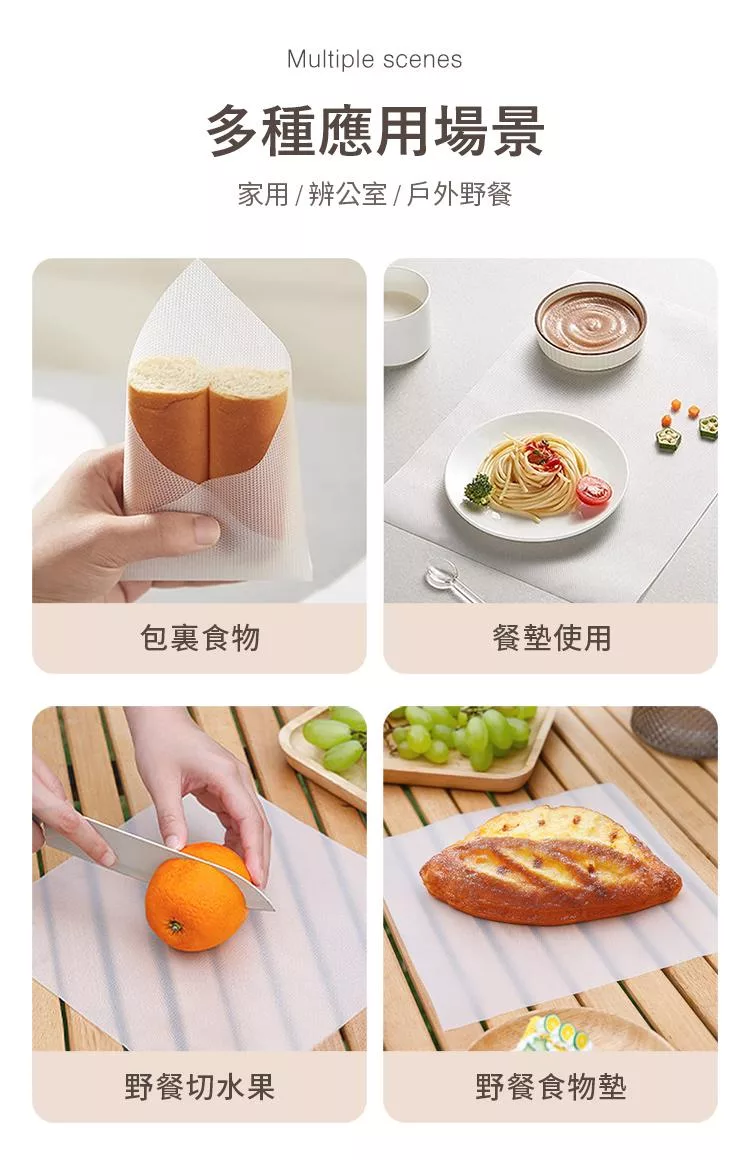 Multiple scenes

多種應用場景

家用 / 辦公室 / 戶外野餐

包裹食物

餐墊使用

野餐切水果

野餐食物墊