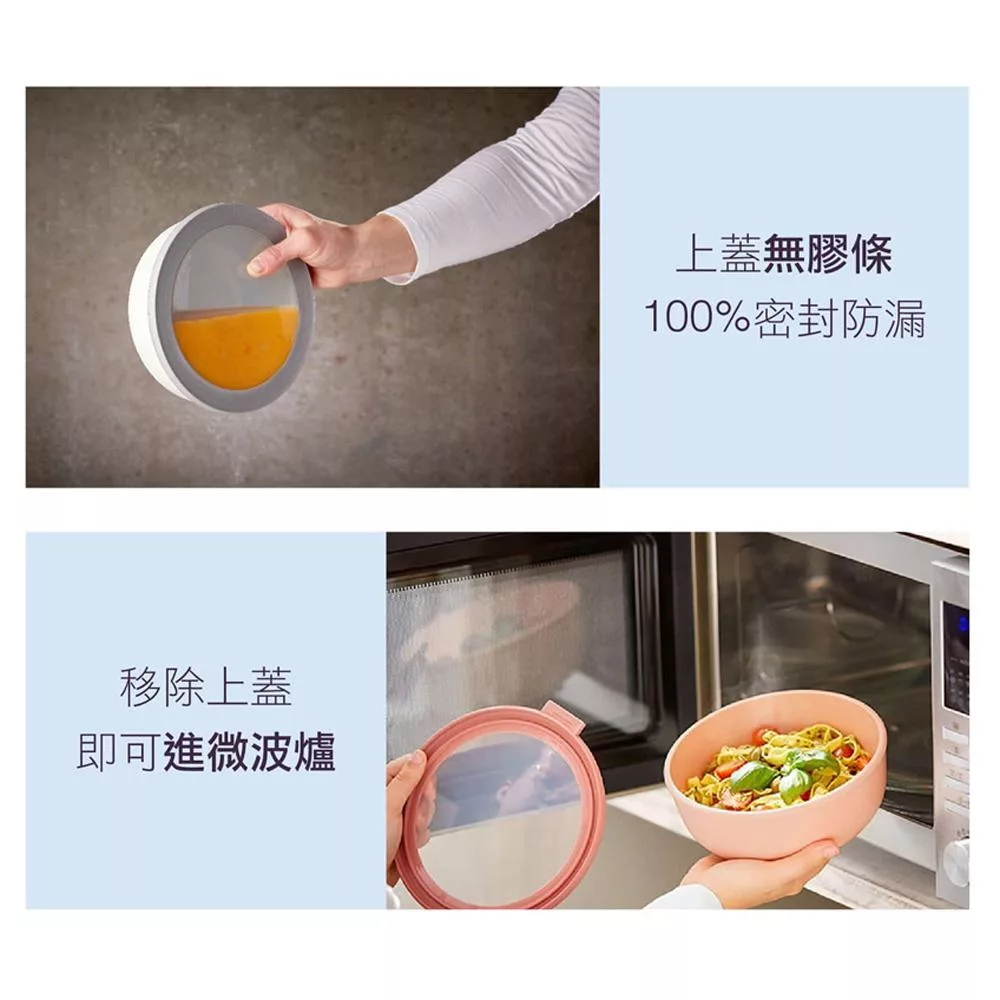 上蓋無膠條
100%密封防漏

移除上蓋
即可進微波爐