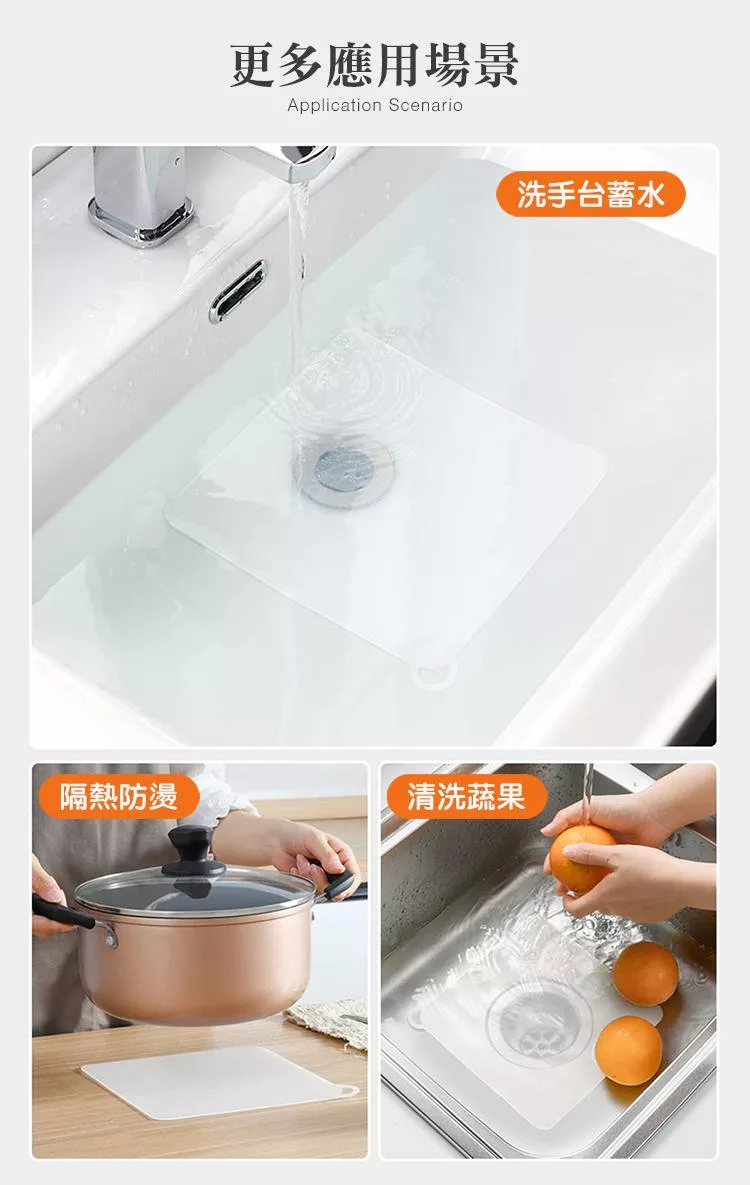 更多應用場景
Application Scenario

洗手台蓄水

隔熱防燙

清洗蔬果