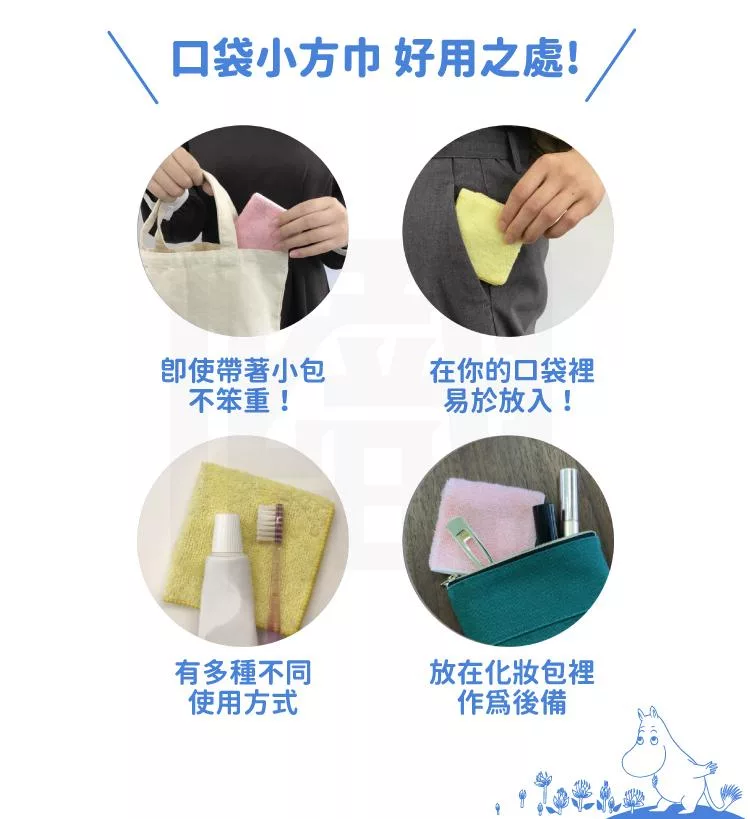 口袋小方巾 好用之處!

即使帶著小包
不笨重！

在你的口袋裡
易於放入！

有多種不同
使用方式

放在化妝包裡
作爲後備