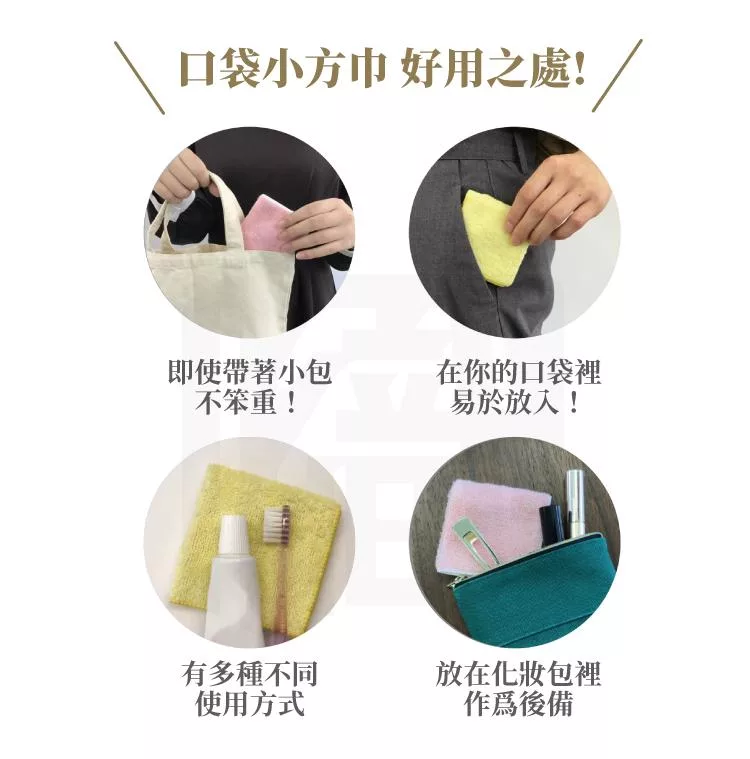 口袋小方巾 好用之處!

即使帶著小包
不笨重!

在你的口袋裡
易於放入!

有多種不同
使用方式

放在化妝包裡
作爲後備