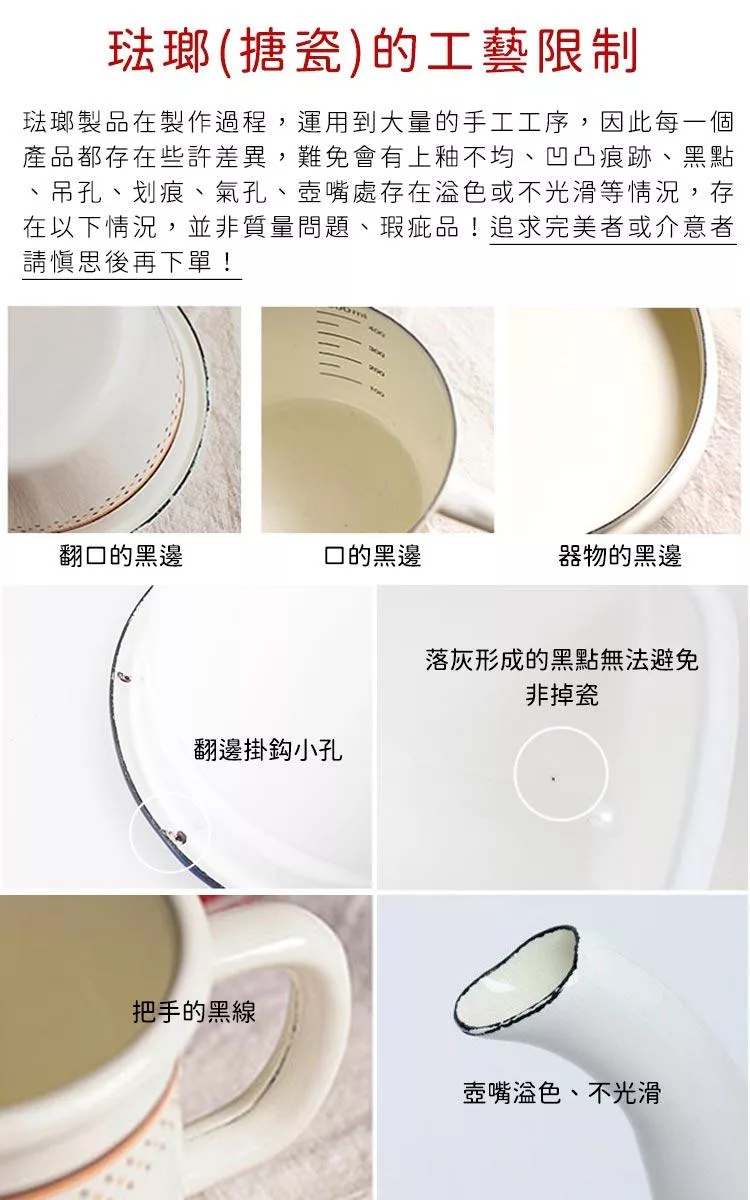 琺瑯(搪瓷)的工藝限制

琺瑯製品在製作過程，運用到大量的手工工序，因此每一個產品都存在些許差異，難免會有上釉不均、凹凸痕跡、黑點、吊孔、划痕、氣孔、壺嘴處存在溢色或不光滑等情況，存在以下情況，並非質量問題、瑕疵品！追求完美者或介意者請慎思後再下單！

400
300
200
100

翻口的黑邊

口的黑邊

器物的黑邊

翻邊掛鈎小孔

落灰形成的黑點無法避免
非掉瓷

把手的黑線

壺嘴溢色、不光滑