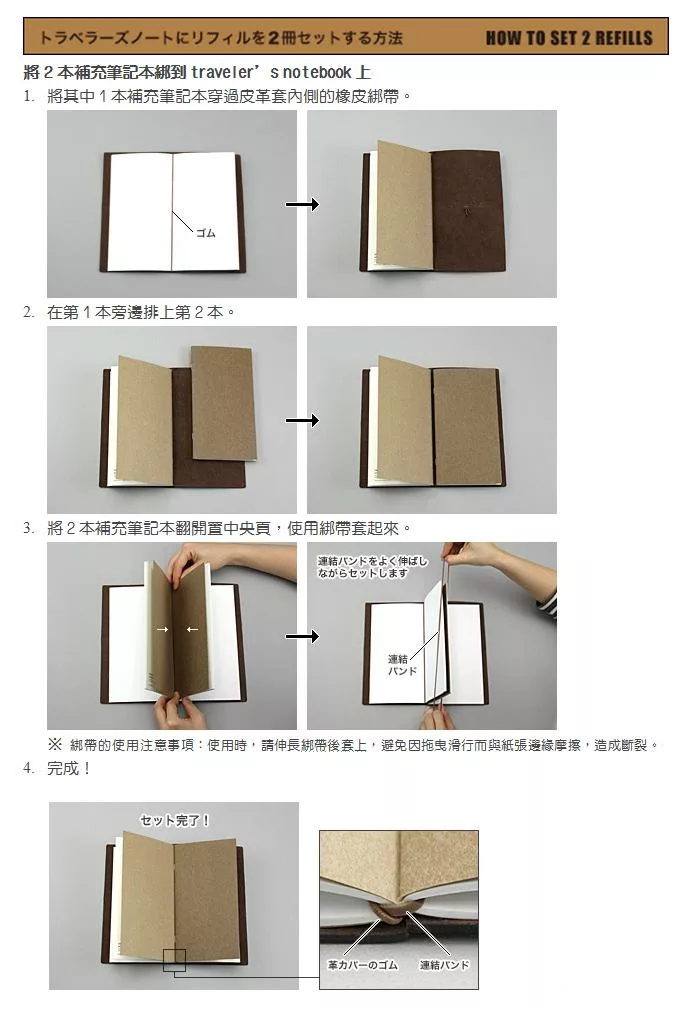 トラベラーズノートにリフィルを2冊セットする方法 HOW TO SET 2 REFILLS

將 2 本補充筆記本綁到 traveler's notebook 上

1. 將其中 1 本補充筆記本穿過皮革套內側的橡皮綁帶。

ゴム

2. 在第 1 本旁邊排上第 2 本。

3. 將 2 本補充筆記本翻開置中央頁，使用綁帶套起來。

連結バンドをよく伸ばしながらセットします

連結バンド

※ 綁帶的使用注意事項：使用時，請伸長綁帶後套上，避免因拖曳滑行而與紙張邊緣摩擦，造成斷裂。

4. 完成！

セット完了！

革カバーのゴム 連結バンド