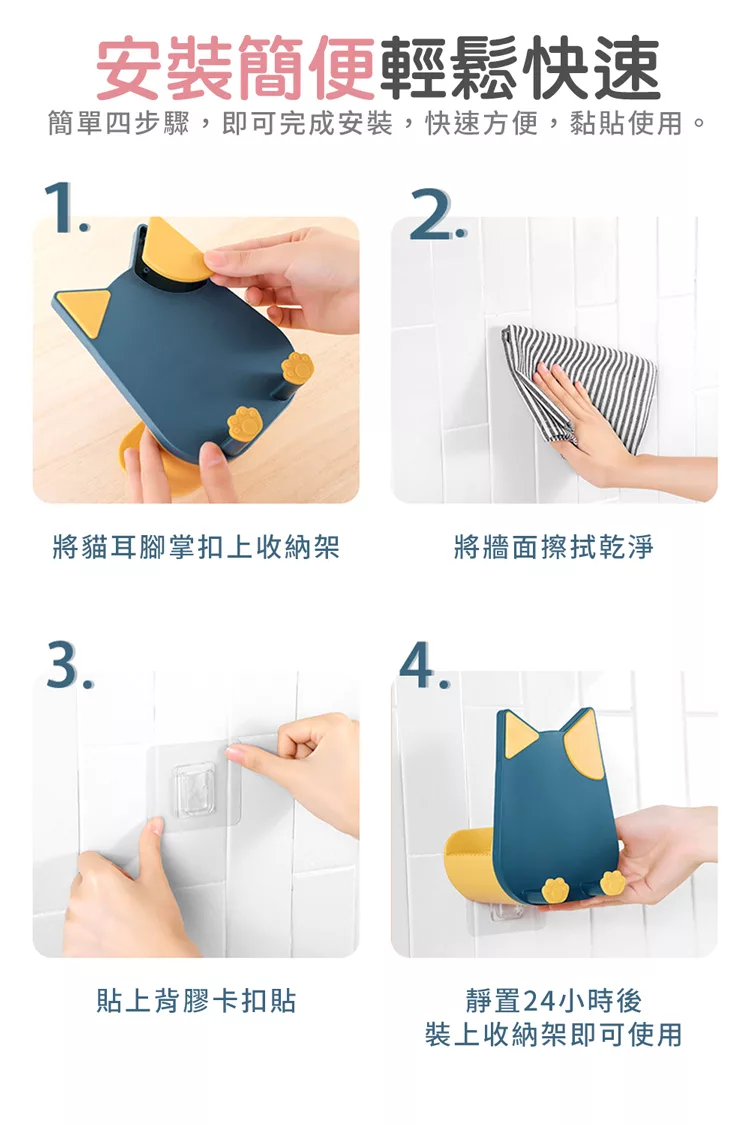 安裝簡便輕鬆快速

簡單四步驟，即可完成安裝，快速方便，黏貼使用。

1.

將貓耳腳掌扣上收納架

2.

將牆面擦拭乾淨

3.

貼上背膠卡扣貼

4.

靜置24小時後
裝上收納架即可使用