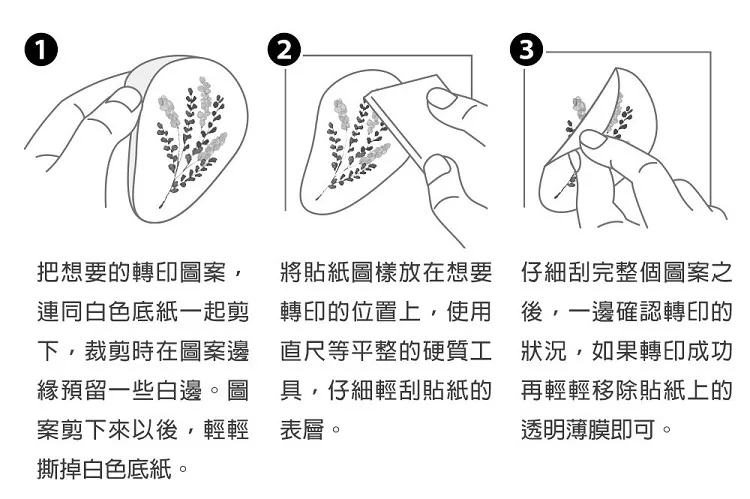 1

把想要的轉印圖案，連同白色底紙一起剪下，裁剪時在圖案邊緣預留一些白邊。圖案剪下來以後，輕輕撕掉白色底紙。

2

將貼紙圖樣放在想要轉印的位置上，使用直尺等平整的硬質工具，仔細輕刮貼紙的表層。

3

仔細刮完整個圖案之後，一邊確認轉印的狀況，如果轉印成功再輕輕移除貼紙上的透明薄膜即可。