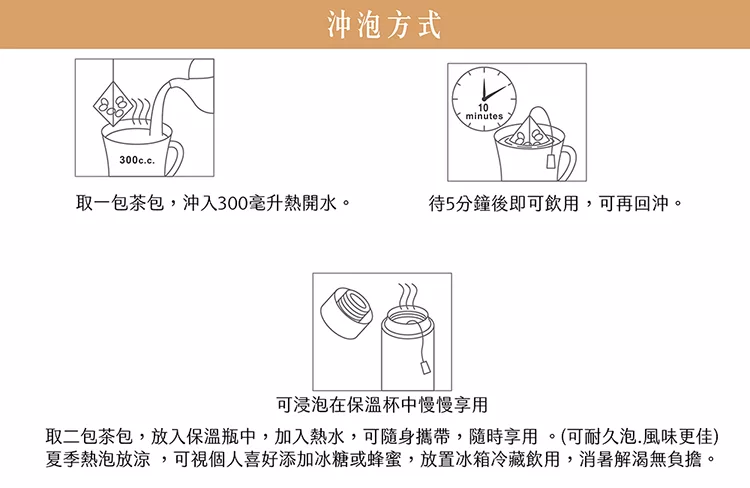 沖泡方式

300c.c.

取一包茶包，沖入300毫升熱開水。

10 minutes

待5分鐘後即可飲用，可再回沖。

可浸泡在保溫杯中慢慢享用

取二包茶包，放入保溫瓶中，加入熱水，可隨身攜帶，隨時享用 。(可耐久泡.風味更佳)
夏季熱泡放涼 ，可視個人喜好添加冰糖或蜂蜜，放置冰箱冷藏飲用，消暑解渴無負擔。