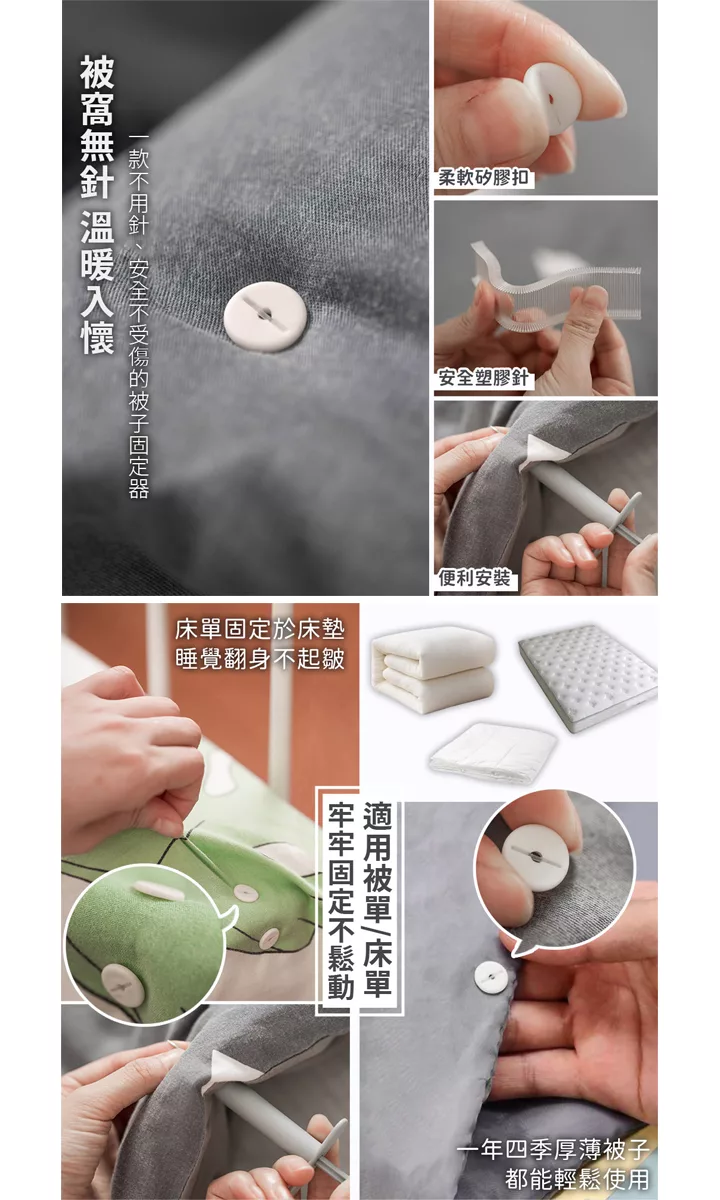 被窩無針 溫暖入懷

一款不用針、安全不受傷的被子固定器

柔軟矽膠扣

安全塑膠針

便利安裝

床單固定於床墊
睡覺翻身不起皺

適用被單/床單
牢牢固定不鬆動

一年四季厚薄被子
都能輕鬆使用