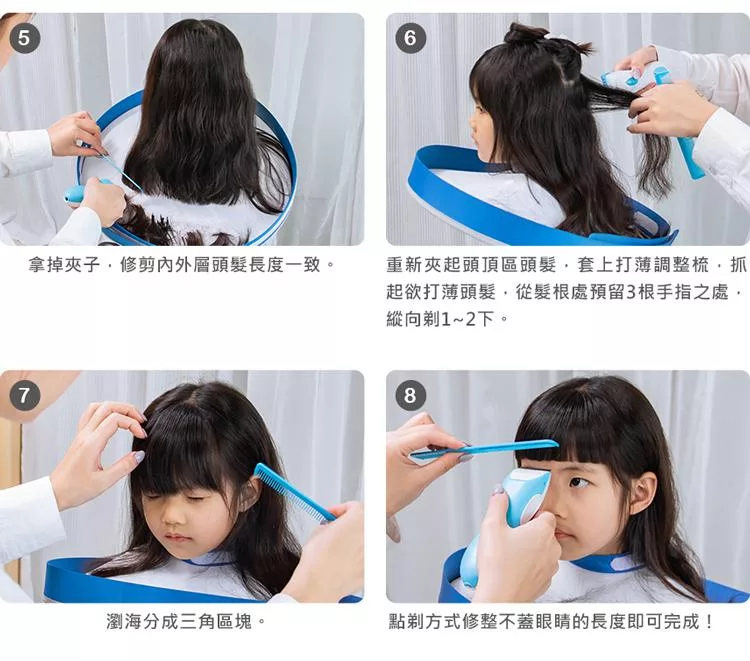 5

拿掉夾子，修剪內外層頭髮長度一致。

6

重新夾起頭頂區頭髮，套上打薄調整梳，抓起欲打薄頭髮，從髮根處預留3根手指之處，縱向剃1~2下。

7

瀏海分成三角區塊。

8

點剃方式修整不蓋眼睛的長度即可完成！