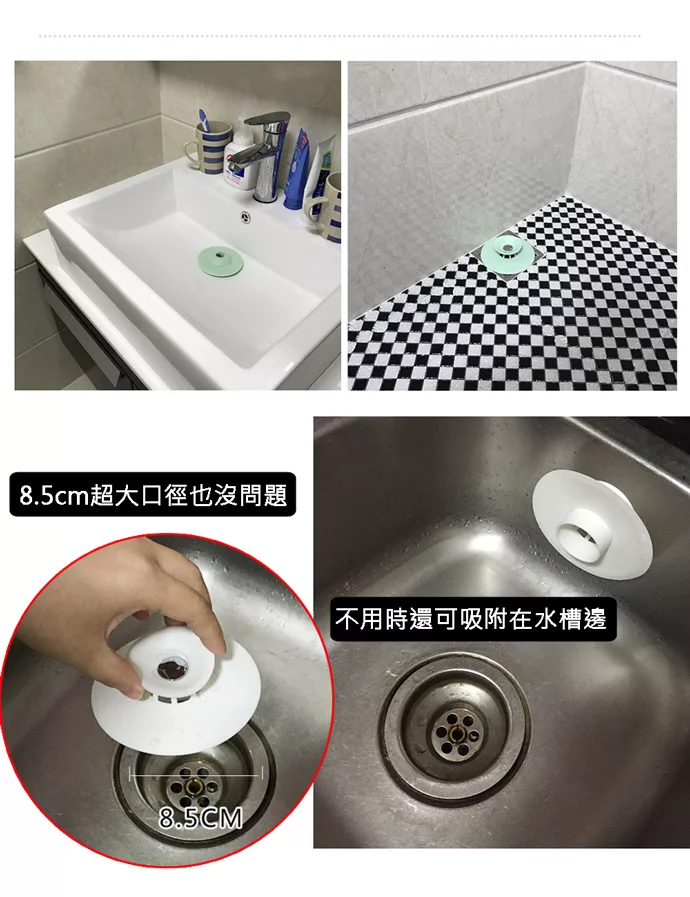 8.5cm超大口徑也沒問題

不用時還可吸附在水槽邊

8.5CM