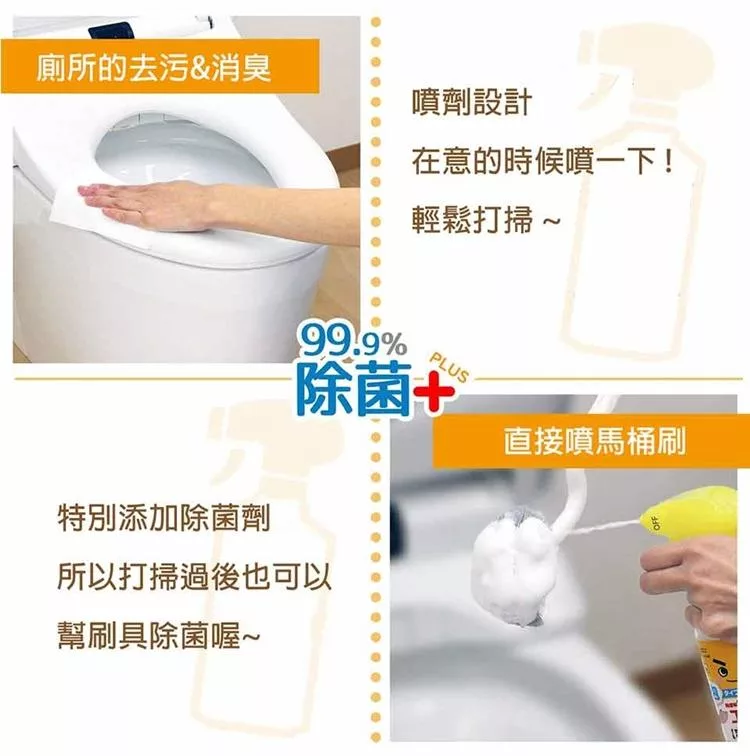 廁所的去污&消臭

噴劑設計

在意的時候噴一下！

輕鬆打掃 ~

99.9%
除菌+
PLUS

直接噴馬桶刷

特別添加除菌劑

所以打掃過後也可以

幫刷具除菌喔~

OFF