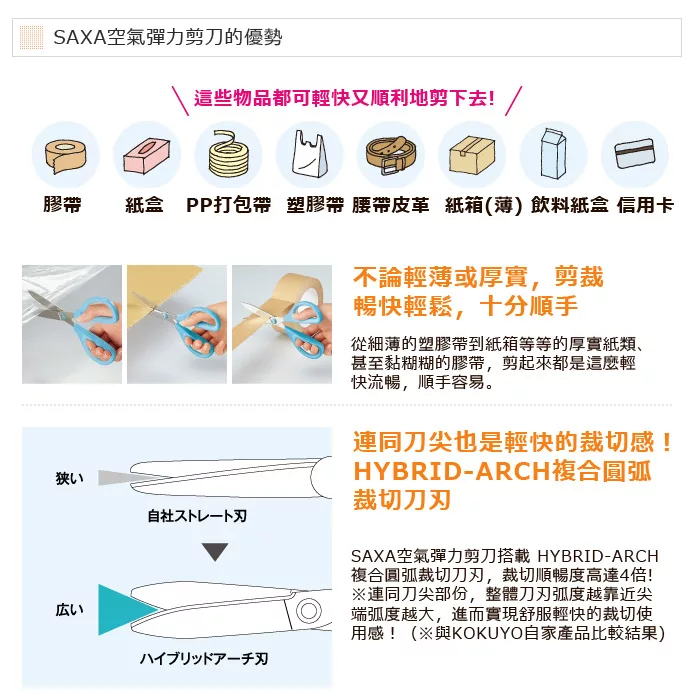 SAXA空氣彈力剪刀的優勢

這些物品都可輕快又順利地剪下去!

膠帶 紙盒 PP打包帶 塑膠帶 腰帶皮革 紙箱(薄) 飲料紙盒 信用卡

不論輕薄或厚實，剪裁暢快輕鬆，十分順手

從細薄的塑膠帶到紙箱等等的厚實紙類、甚至黏糊糊的膠帶，剪起來都是這麼輕快流暢，順手容易。

狭い

自社ストレート刃

広い

ハイブリッドアーチ刃

連同刀尖也是輕快的裁切感！HYBRID-ARCH複合圓弧裁切刀刃

SAXA空氣彈力剪刀搭載 HYBRID-ARCH複合圓弧裁切刀刃，裁切順暢度高達4倍! ※連同刀尖部份，整體刀刃弧度越靠近尖端弧度越大，進而實現舒服輕快的裁切使用感！（※與KOKUYO自家產品比較結果)