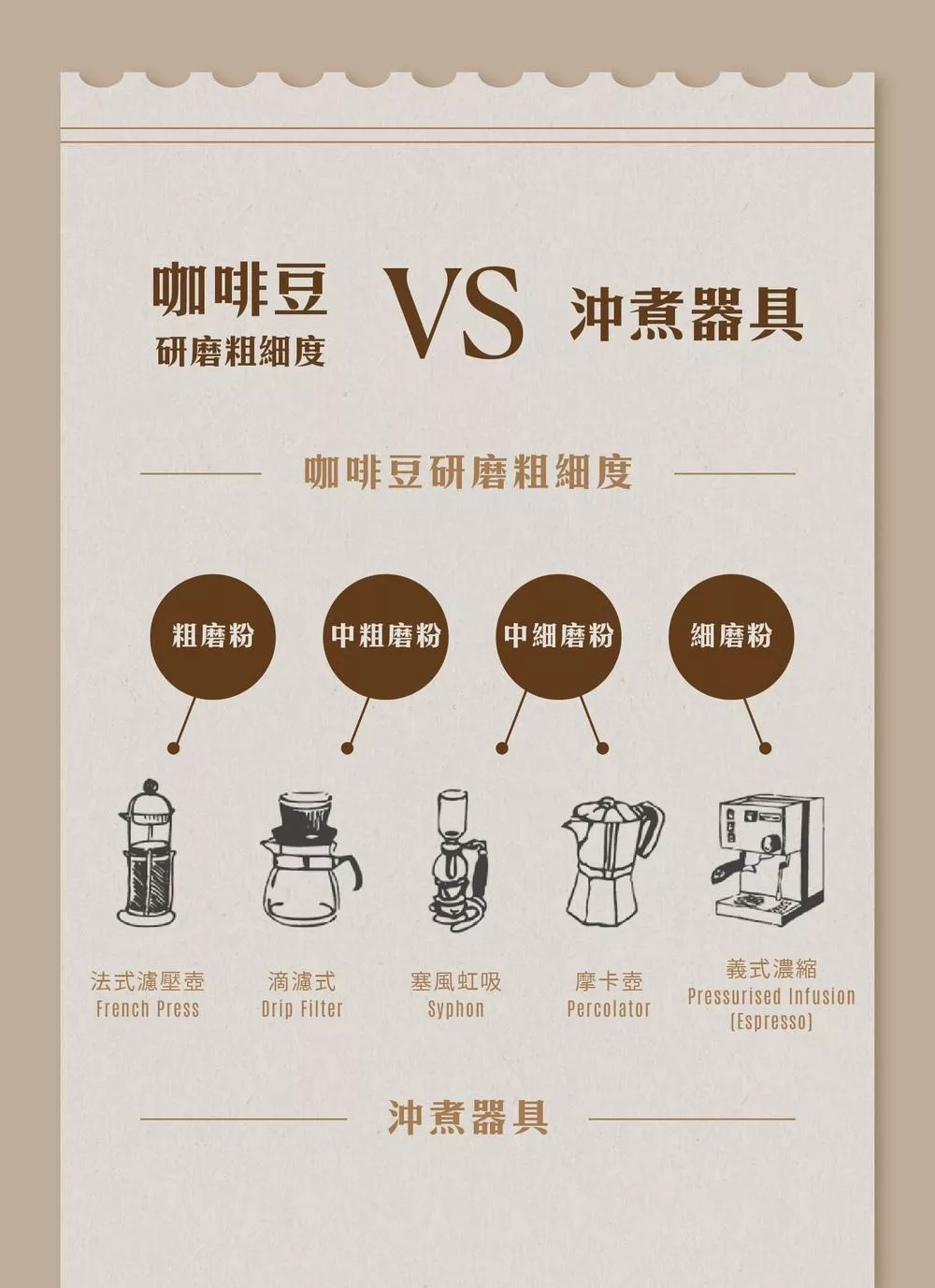 咖啡豆
研磨粗細度

VS

沖煮器具

咖啡豆研磨粗細度

粗磨粉

中粗磨粉

中細磨粉

細磨粉

法式濾壓壺
French Press

滴濾式
Drip Filter

塞風虹吸
Syphon

摩卡壺
Percolator

義式濃縮
Pressurised Infusion
(Espresso)

沖煮器具