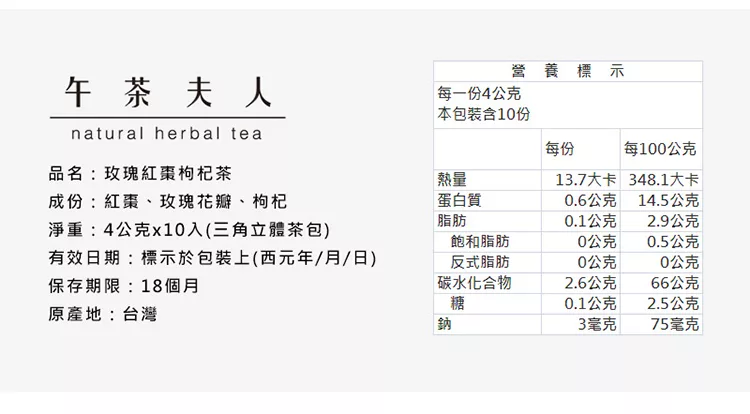 午茶夫人

natural herbal tea

品名：玫瑰紅棗枸杞茶

成份：紅棗、玫瑰花瓣、枸杞

淨重：4公克x10入(三角立體茶包)

有效日期：標示於包裝上(西元年/月/日)

保存期限：18個月

原產地：台灣

營養標示

每一份4公克
本包裝含10份

| | 每份 | 每100公克 |
|---|---|---|
| 熱量 | 13.7大卡 | 348.1大卡 |
| 蛋白質 | 0.6公克 | 14.5公克 |
| 脂肪 | 0.1公克 | 2.9公克 |
| 飽和脂肪 | 0公克 | 0.5公克 |
| 反式脂肪 | 0公克 | 0公克 |
| 碳水化合物 | 2.6公克 | 66公克 |
| 糖 | 0.1公克 | 2.5公克 |
| 鈉 | 3毫克 | 75毫克 |