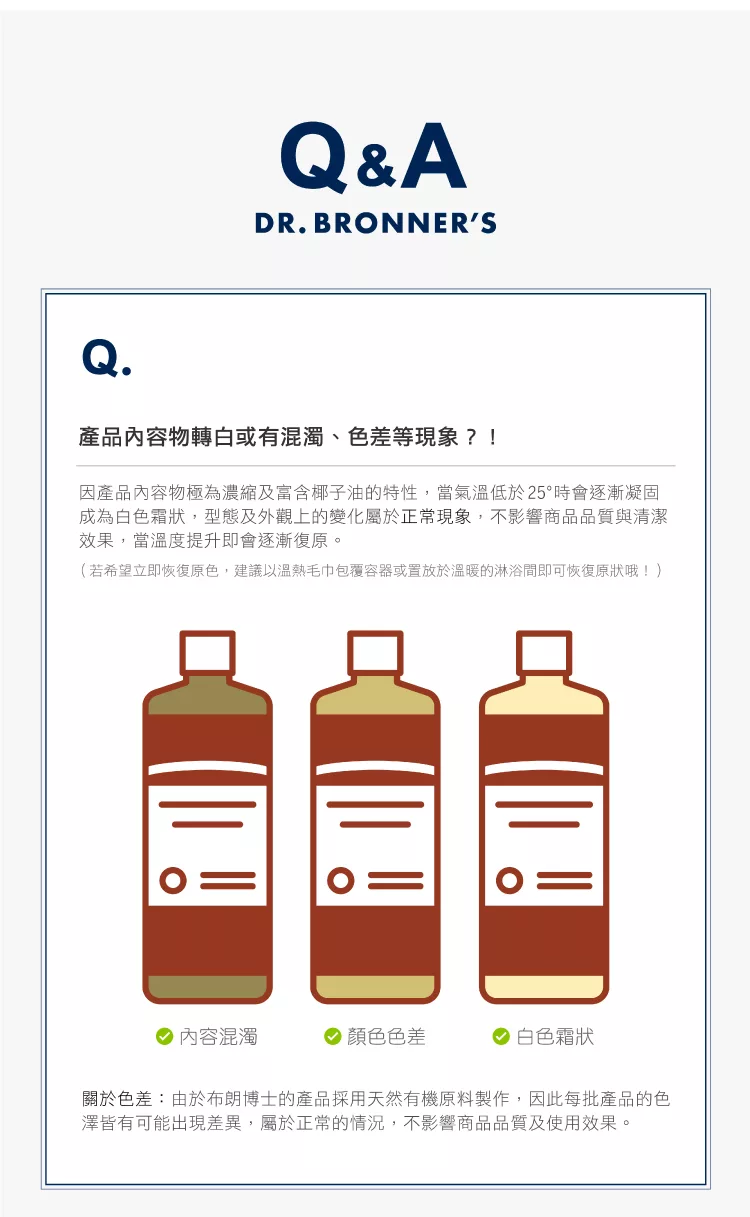 Q&A
DR. BRONNER'S

Q.

產品內容物轉白或有混濁、色差等現象？！

因產品內容物極為濃縮及富含椰子油的特性，當氣溫低於 25°時會逐漸凝固成為白色霜狀，型態及外觀上的變化屬於正常現象，不影響商品品質與清潔效果，當溫度提升即會逐漸復原。
（若希望立即恢復原色，建議以溫熱毛巾包覆容器或置放於溫暖的淋浴間即可恢復原狀哦！）

內容混濁
顏色色差
白色霜狀

關於色差：由於布朗博士的產品採用天然有機原料製作，因此每批產品的色澤皆有可能出現差異，屬於正常的情況，不影響商品品質及使用效果。