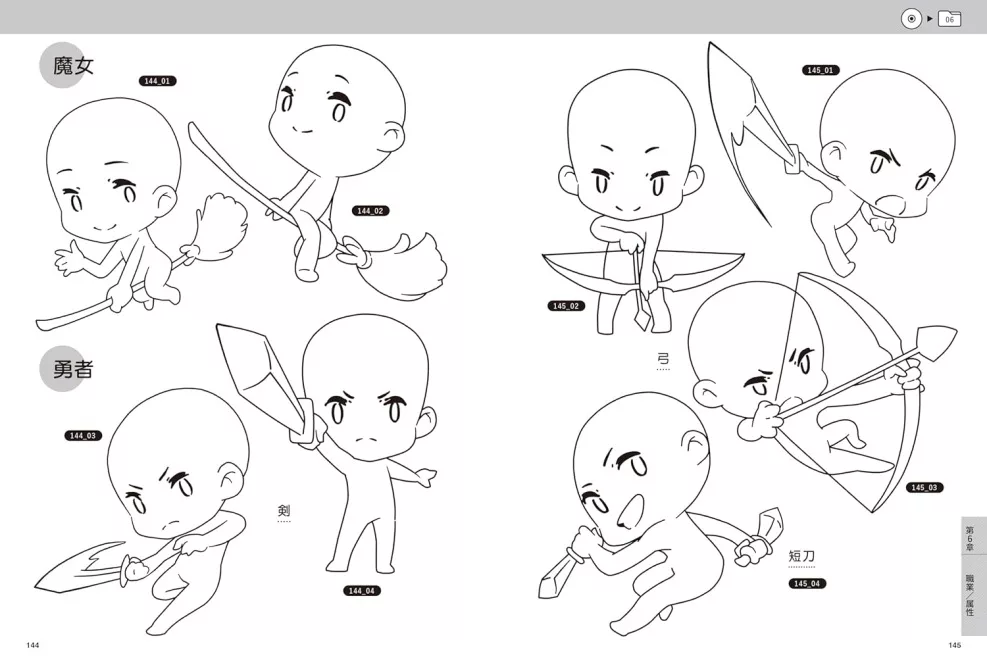 06

魔女

144_01

144_02

勇者

144_03

剣

144_04

144

145_01

145_02

弓

145_03

短刀

145_04

第6章

職業／属性

145