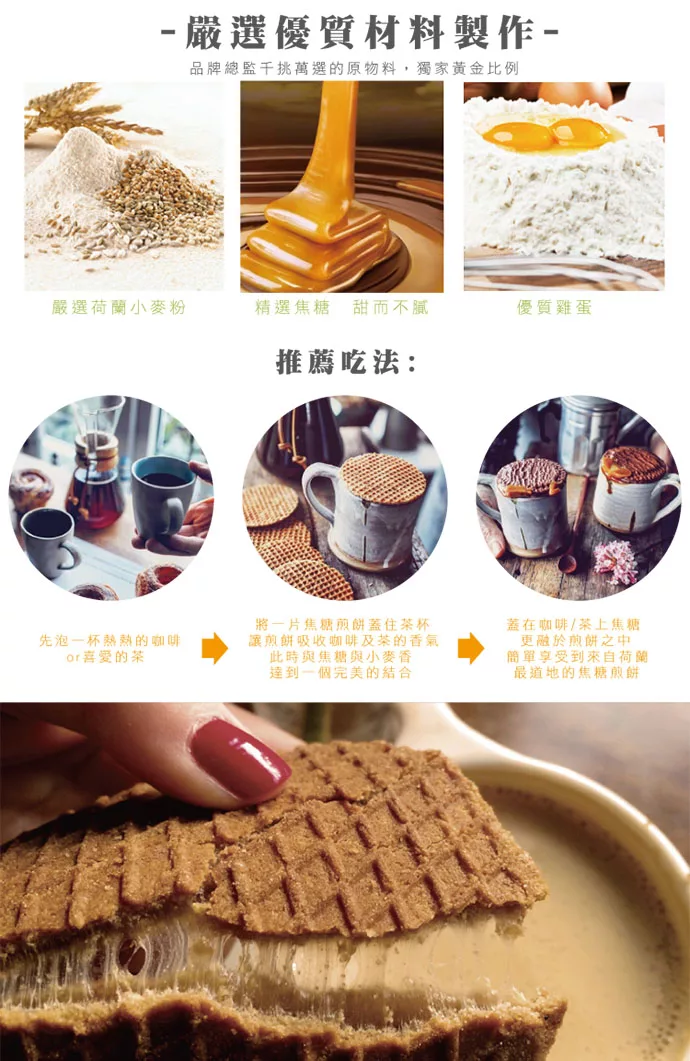 -嚴選優質材料製作-

品牌總監千挑萬選的原物料，獨家黃金比例

嚴選荷蘭小麥粉

精選焦糖　甜而不膩

優質雞蛋

推薦吃法：

先泡一杯熱熱的咖啡 or喜愛的茶

將一片焦糖煎餅蓋住茶杯 讓煎餅吸收咖啡及茶的香氣 此時與焦糖與小麥香 達到一個完美的結合

蓋在咖啡/茶上焦糖 更融於煎餅之中 簡單享受到來自荷蘭 最道地的焦糖煎餅