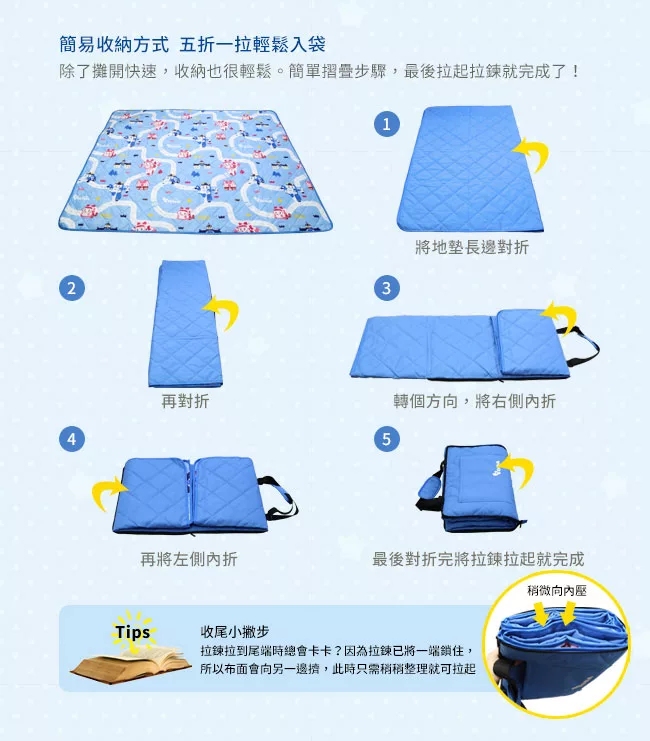 簡易收納方式 五折一拉輕鬆入袋
除了攤開快速，收納也很輕鬆。簡單摺疊步驟，最後拉起拉鍊就完成了！

1
將地墊長邊對折

2
再對折

3
轉個方向，將右側內折

4
再將左側內折

5
最後對折完將拉鍊拉起就完成

Tips
收尾小撇步
拉鍊拉到尾端時總會卡卡？因為拉鍊已將一端鎖住，所以布面會向另一邊擠，此時只需稍稍整理就可拉起

稍微向內壓