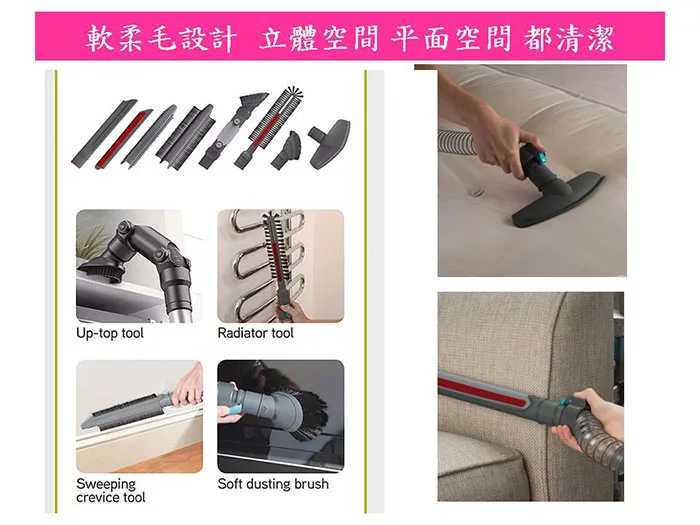 軟柔毛設計 立體空間 平面空間 都清潔

Up-top tool

Radiator tool

Sweeping crevice tool

Soft dusting brush