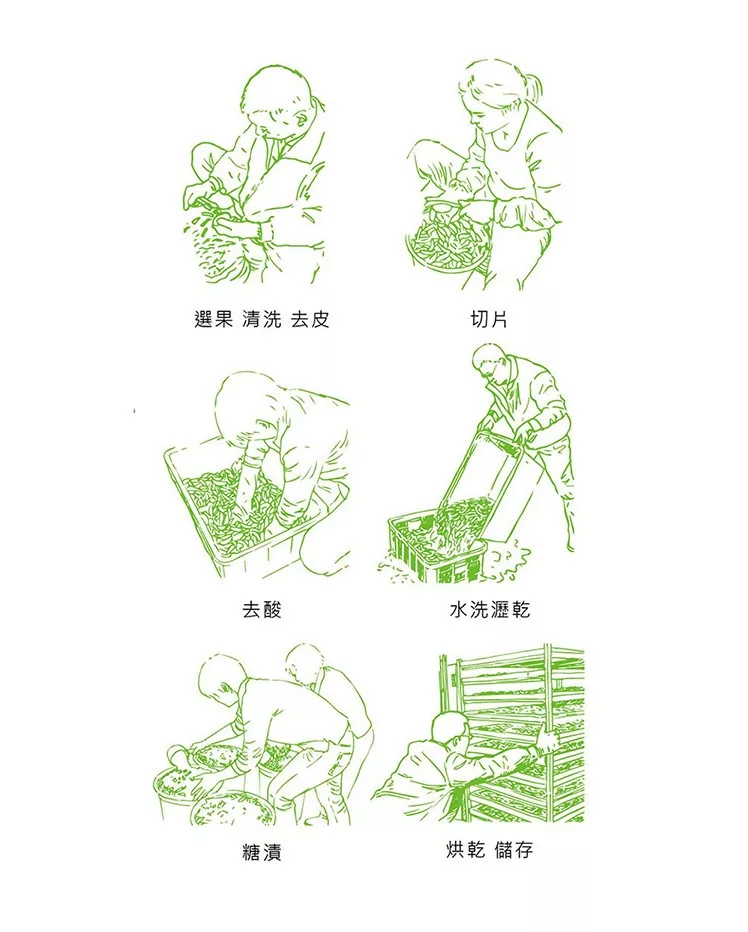 選果 清洗 去皮

切片

去酸

水洗瀝乾

糖漬

烘乾 儲存