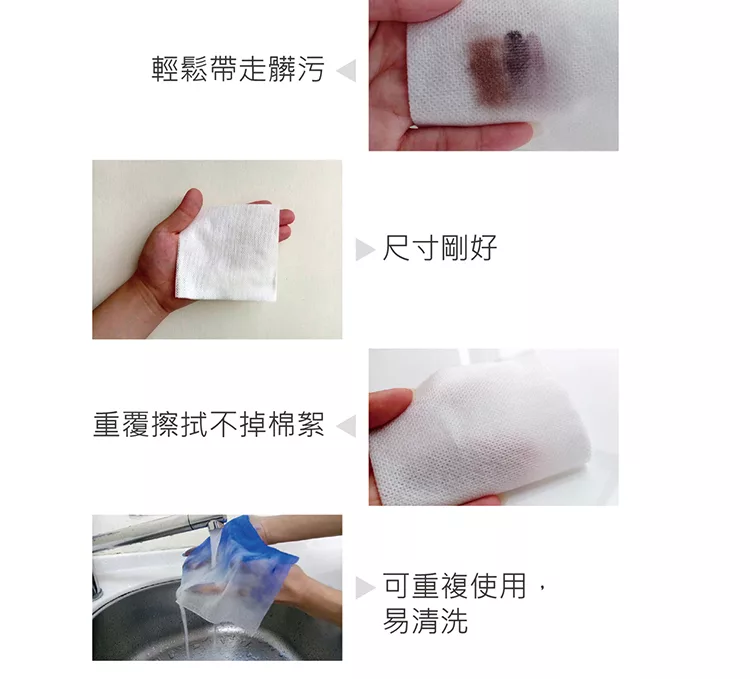 輕鬆帶走髒污

尺寸剛好

重覆擦拭不掉棉絮

可重複使用，易清洗