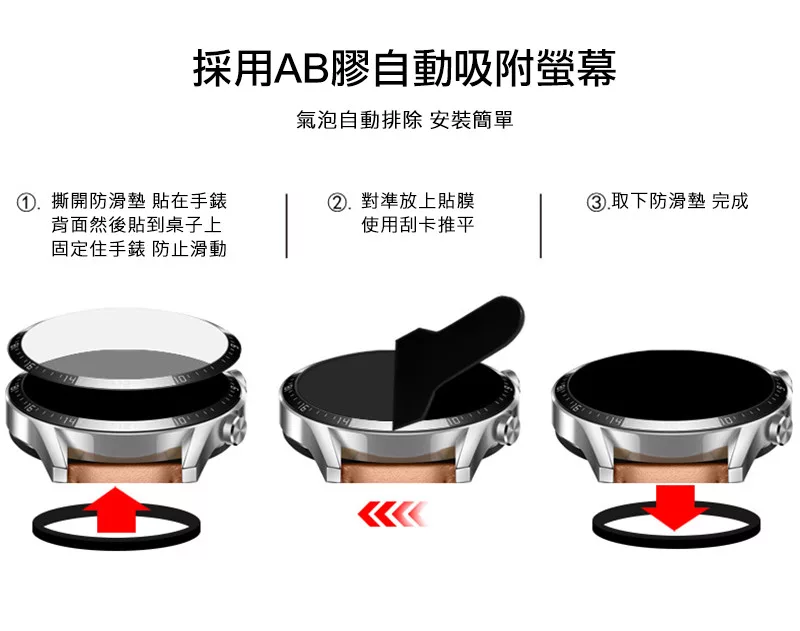 採用AB膠自動吸附螢幕

氣泡自動排除 安裝簡單

①. 撕開防滑墊 貼在手錶背面然後貼到桌子上固定住手錶 防止滑動

②. 對準放上貼膜使用刮卡推平

③.取下防滑墊 完成