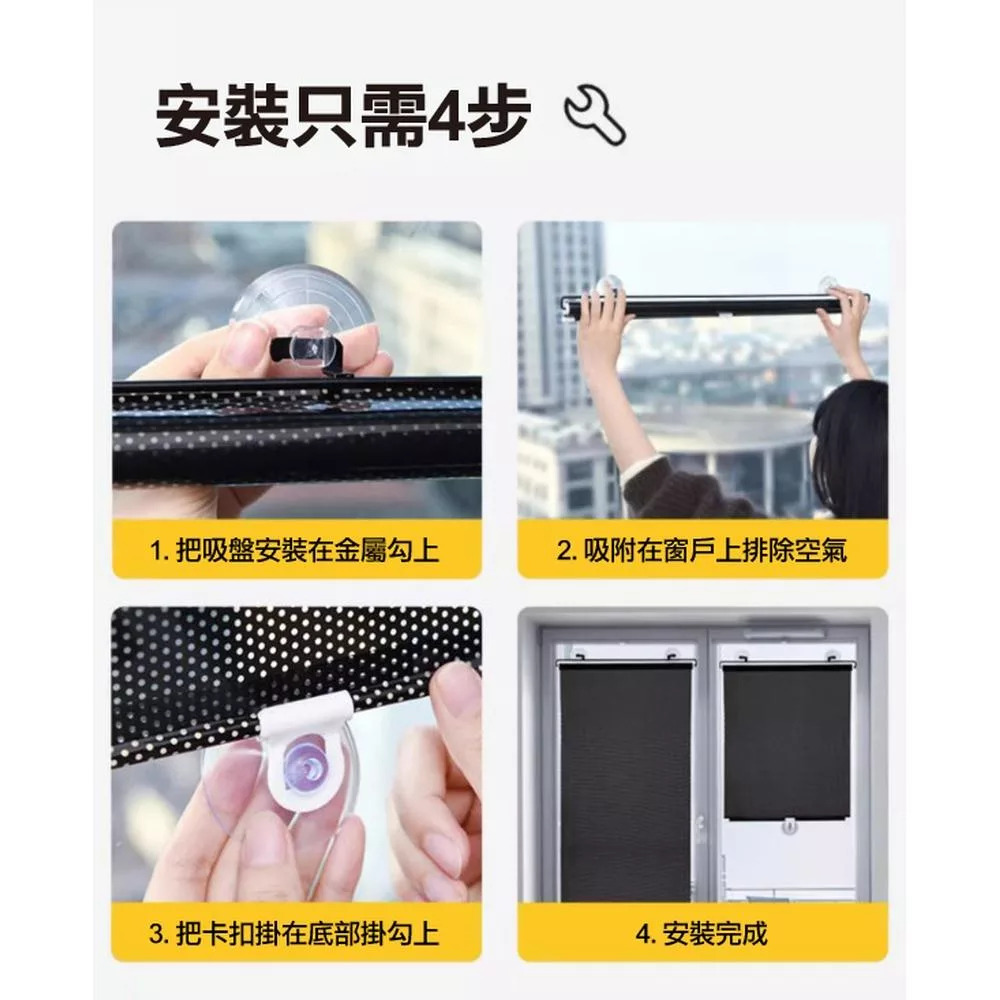 安裝只需4步

1. 把吸盤安裝在金屬勾上

2. 吸附在窗戶上排除空氣

3. 把卡扣掛在底部掛勾上

4. 安裝完成