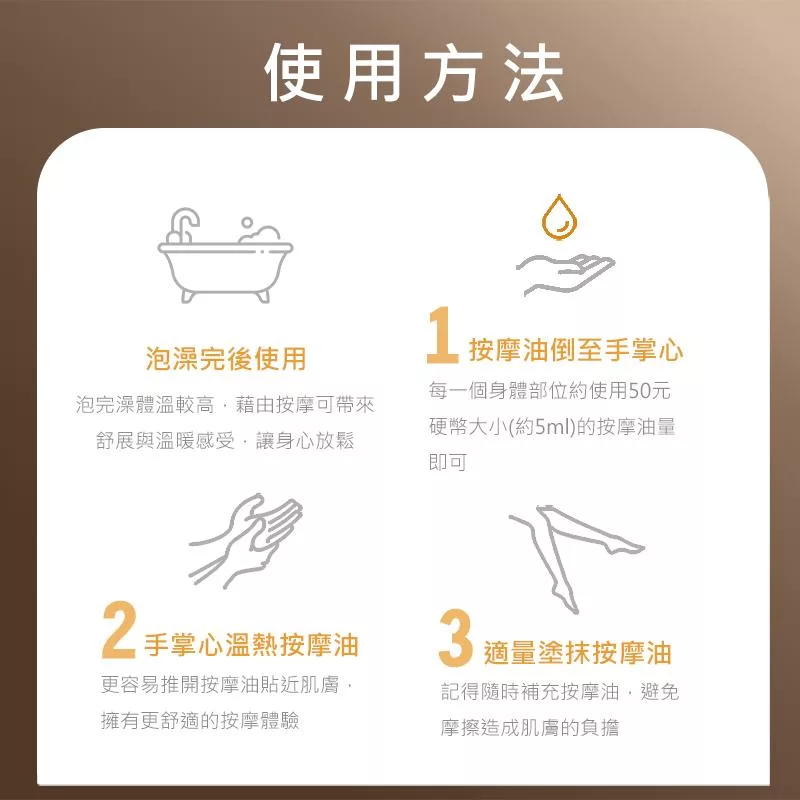 使用方法

泡澡完後使用

泡完澡體溫較高，藉由按摩可帶來舒展與溫暖感受，讓身心放鬆

1 按摩油倒至手掌心

每一個身體部位約使用50元硬幣大小(約5ml)的按摩油量即可

2 手掌心溫熱按摩油

更容易推開按摩油貼近肌膚，擁有更舒適的按摩體驗

3 適量塗抹按摩油

記得隨時補充按摩油，避免摩擦造成肌膚的負擔