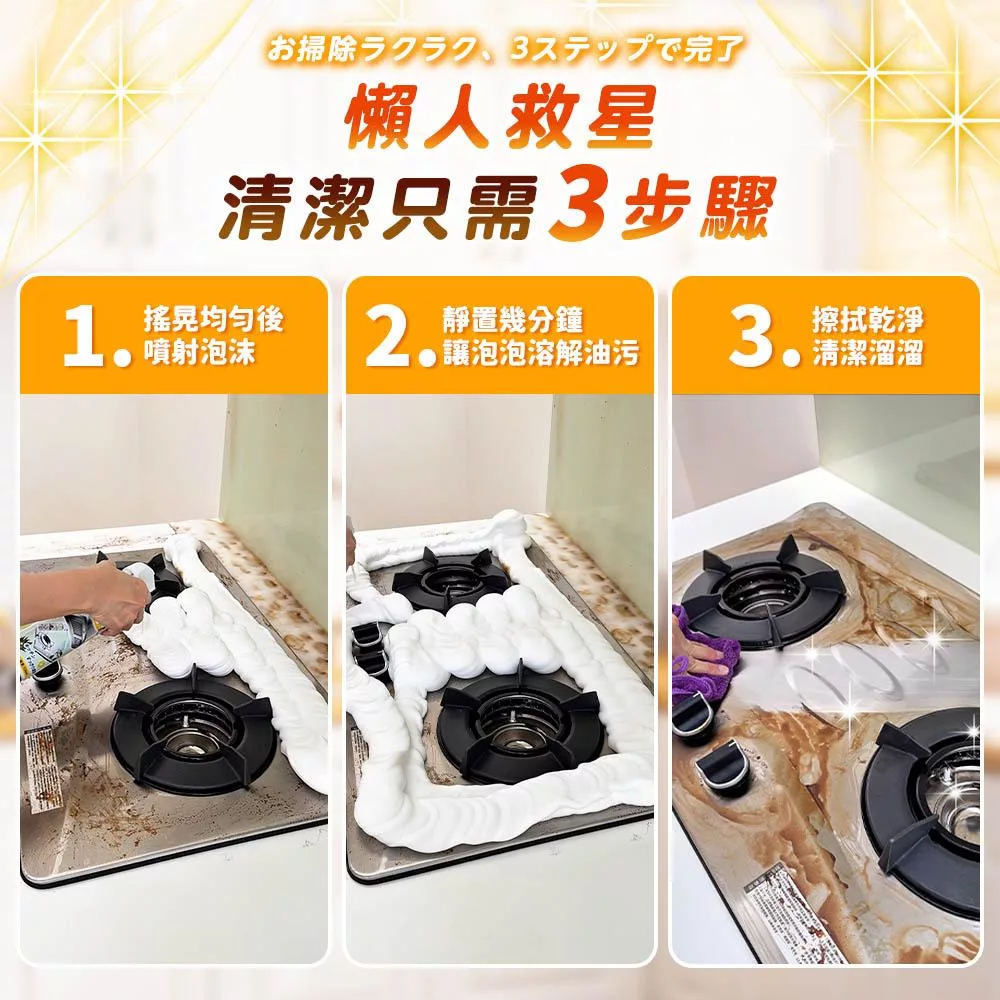 お掃除ラクラク、3ステップで完了

懶人救星
清潔只需3步驟

1. 搖晃均勻後 噴射泡沫

2. 靜置幾分鐘 讓泡泡溶解油污

3. 擦拭乾淨 清潔溜溜