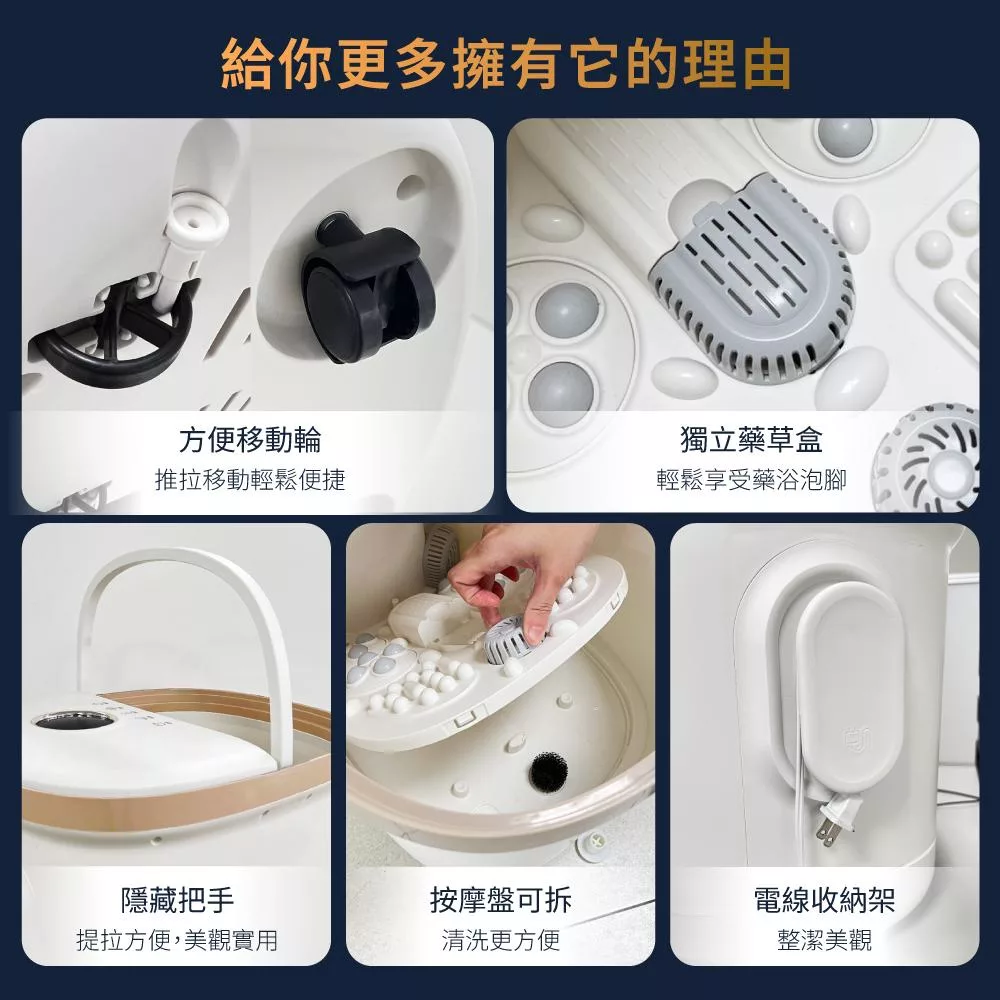 給你更多擁有它的理由

方便移動輪
推拉移動輕鬆便捷

獨立藥草盒
輕鬆享受藥浴泡腳

隱藏把手
提拉方便,美觀實用

按摩盤可拆
清洗更方便

電線收納架
整潔美觀