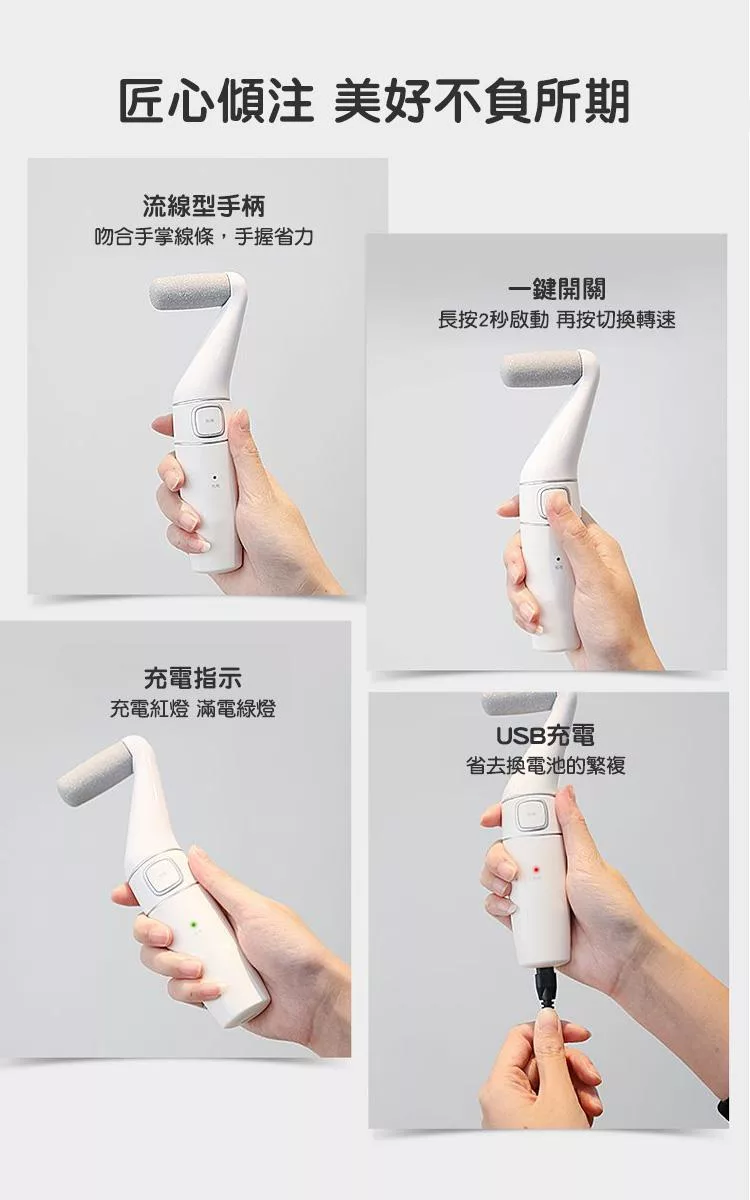 匠心傾注 美好不負所期

流線型手柄
吻合手掌線條，手握省力

一鍵開關
長按2秒啟動 再按切換轉速

充電指示
充電紅燈 滿電綠燈

USB充電
省去換電池的繁複