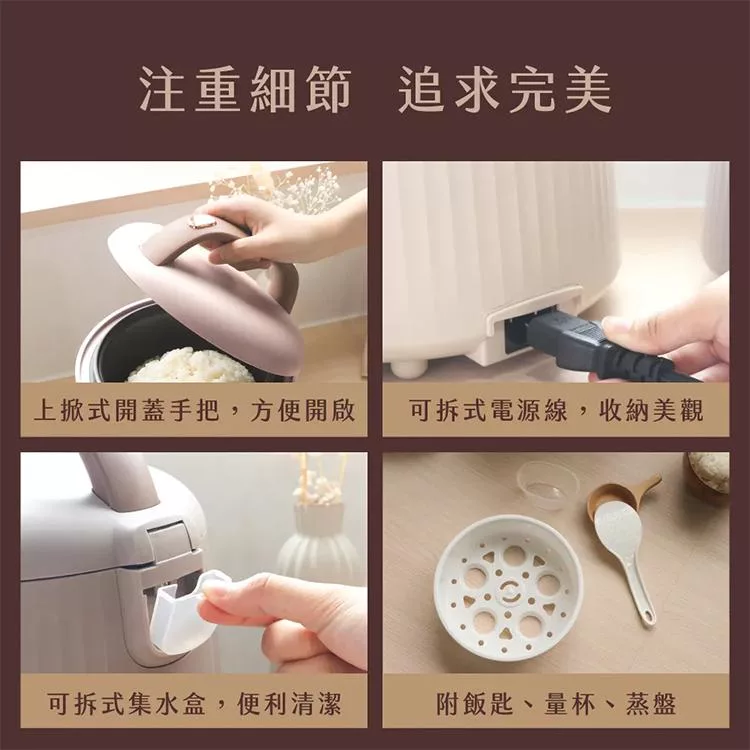 注重細節 追求完美

上掀式開蓋手把，方便開啟

可拆式電源線，收納美觀

可拆式集水盒，便利清潔

附飯匙、量杯、蒸盤