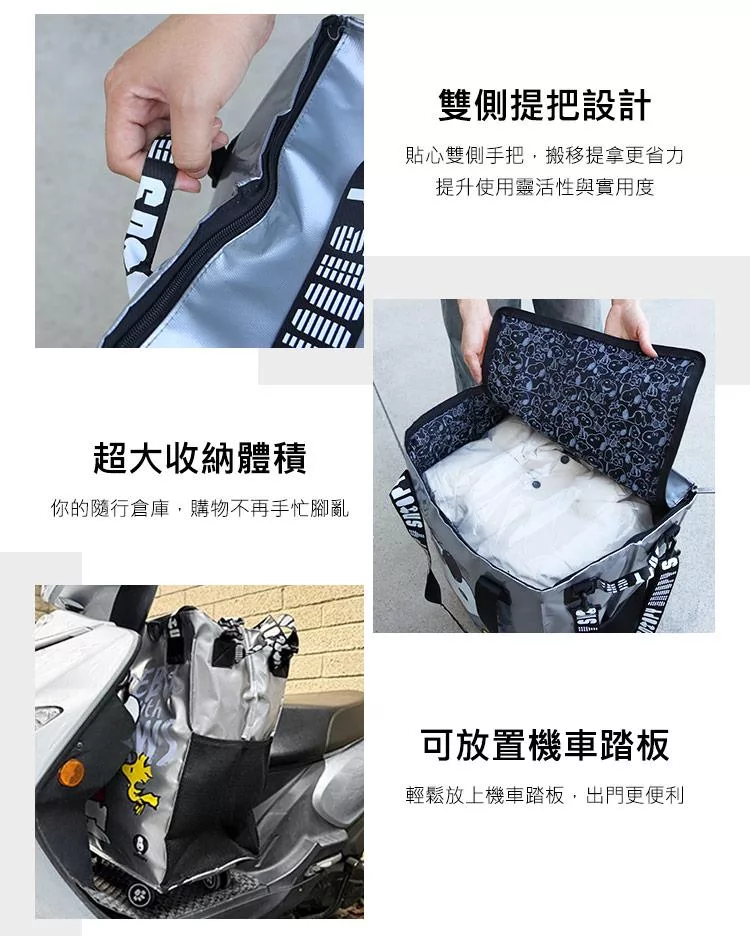 雙側提把設計

貼心雙側手把，搬移提拿更省力
提升使用靈活性與實用度

超大收納體積

你的隨行倉庫，購物不再手忙腳亂

可放置機車踏板

輕鬆放上機車踏板，出門更便利