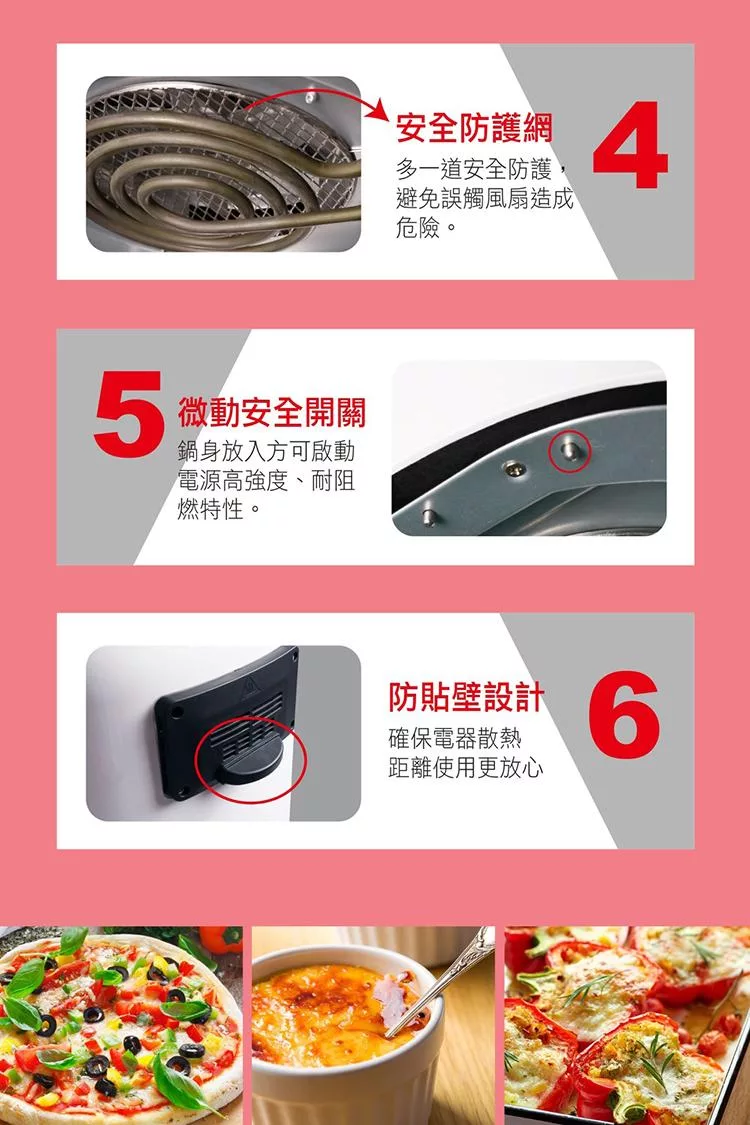 安全防護網
多一道安全防護，避免誤觸風扇造成危險。
4

5
微動安全開關
鍋身放入方可啟動電源高強度、耐阻燃特性。

防貼壁設計
確保電器散熱距離使用更放心
6