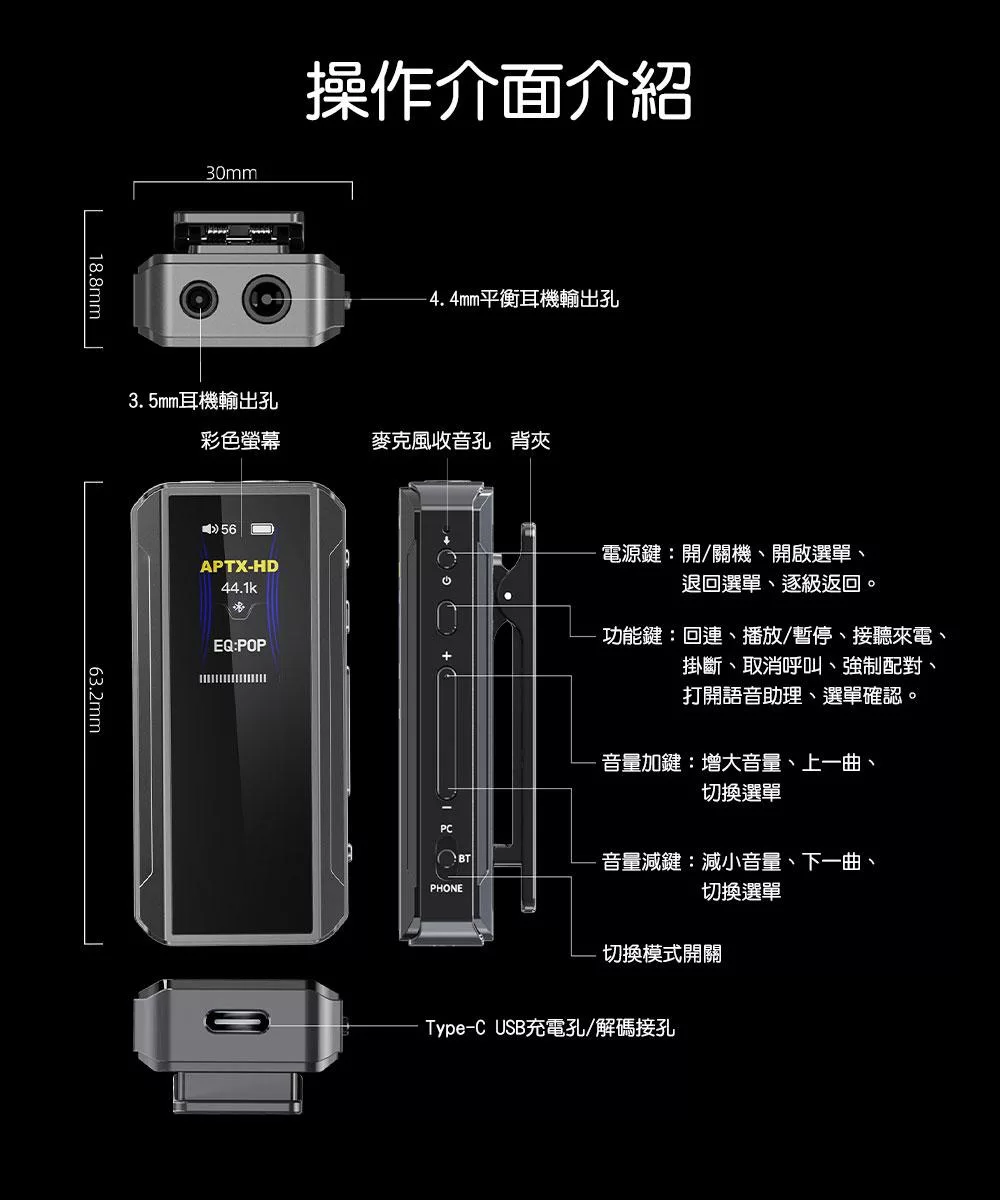 操作介面介紹

30mm

18.8mm

4.4mm平衡耳機輸出孔

3.5mm耳機輸出孔

彩色螢幕

麥克風收音孔 背夾

63.2mm

56

APTX-HD

44.1k

EQ:POP

PC

BT

PHONE

電源鍵：開/關機、開啟選單、退回選單、逐級返回。

功能鍵：回連、播放/暫停、接聽來電、掛斷、取消呼叫、強制配對、打開語音助理、選單確認。

音量加鍵：增大音量、上一曲、切換選單

音量減鍵：減小音量、下一曲、切換選單

切換模式開關

Type-C USB充電孔/解碼接孔