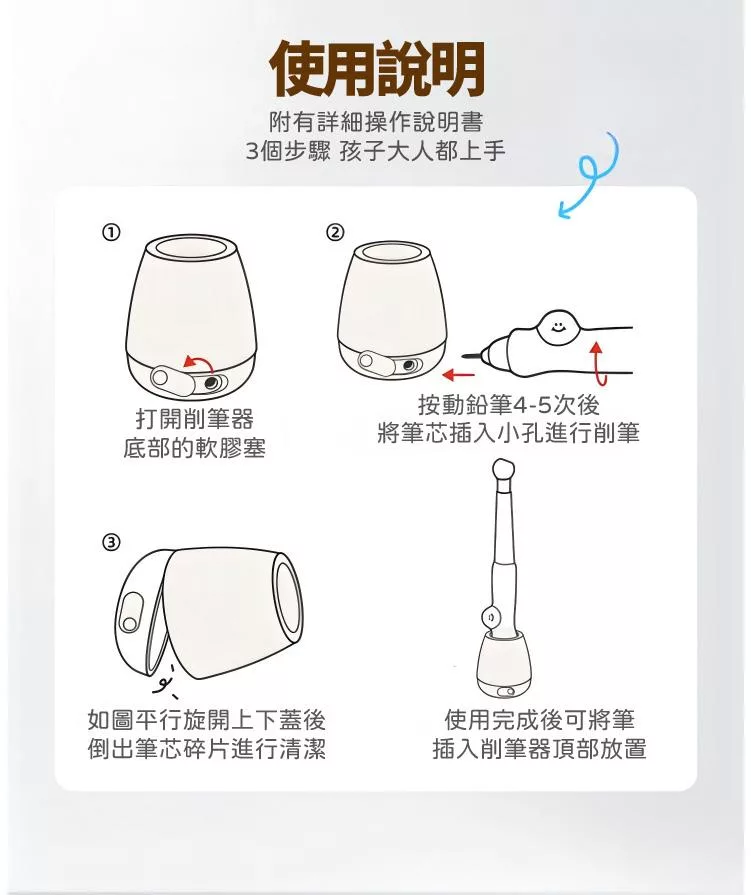 使用說明

附有詳細操作說明書
3個步驟 孩子大人都上手

①

打開削筆器
底部的軟膠塞

②

按動鉛筆4-5次後
將筆芯插入小孔進行削筆

③

如圖平行旋開上下蓋後
倒出筆芯碎片進行清潔

使用完成後可將筆
插入削筆器頂部放置