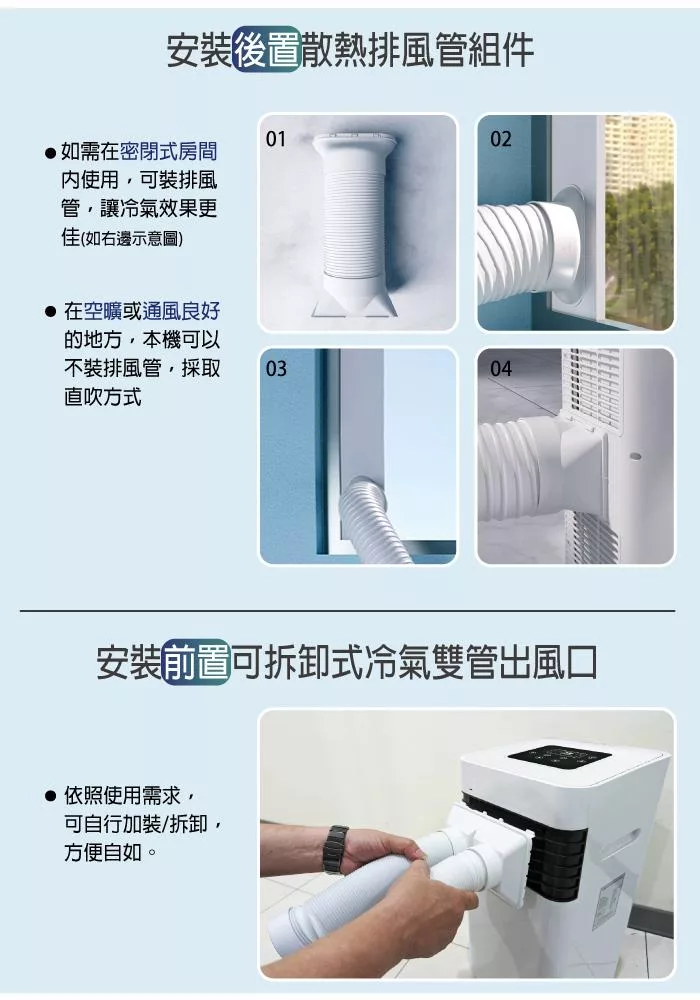 安裝後置散熱排風管組件

● 如需在密閉式房間內使用，可裝排風管，讓冷氣效果更佳(如右邊示意圖)

● 在空曠或通風良好的地方，本機可以不裝排風管，採取直吹方式

01

02

03

04

安裝前置可拆卸式冷氣雙管出風口

● 依照使用需求，可自行加裝/拆卸，方便自如。