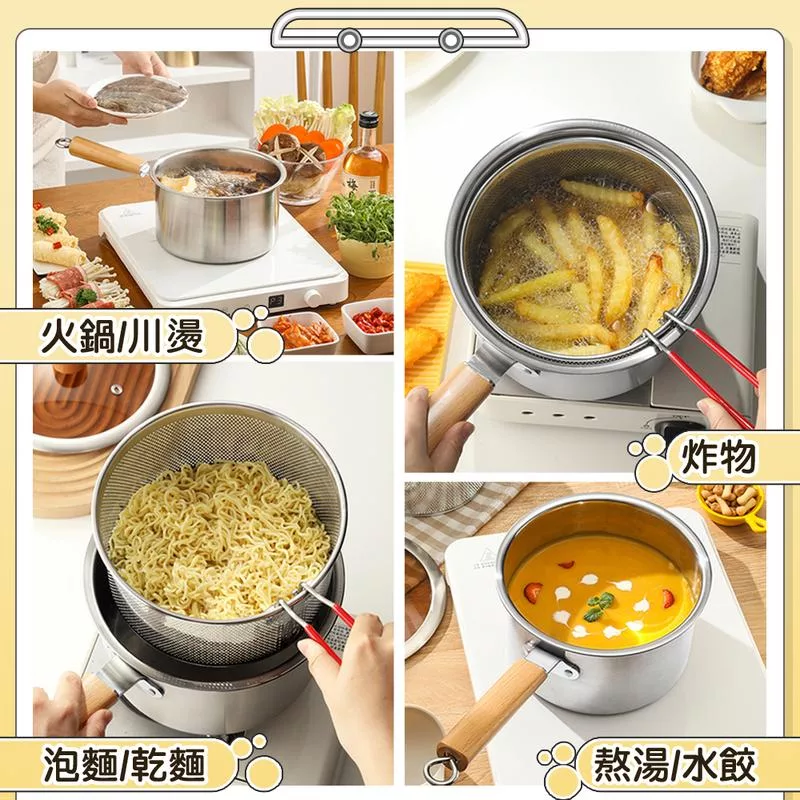 火鍋/川燙

炸物

泡麵/乾麵

熬湯/水餃