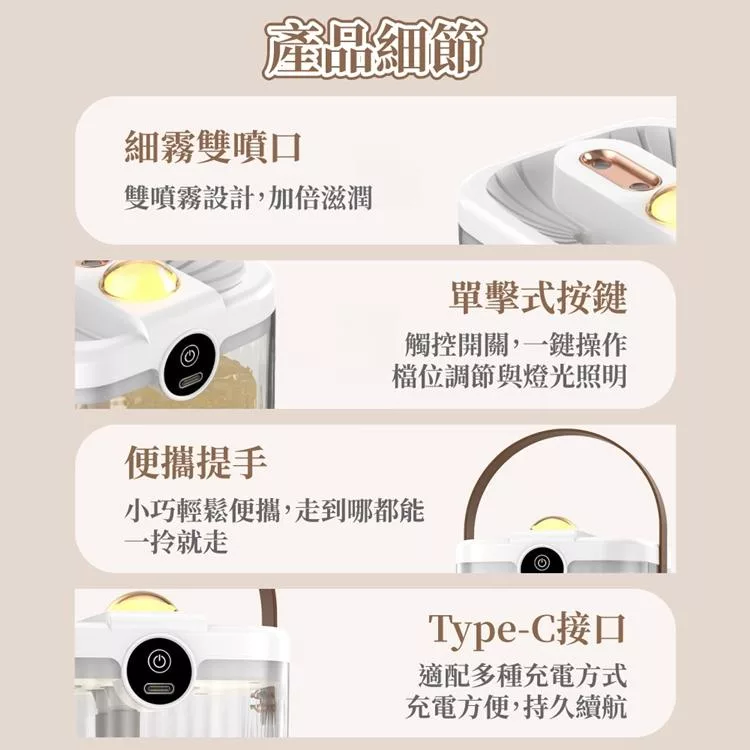 產品細節

細霧雙噴口

雙噴霧設計,加倍滋潤

單擊式按鍵

觸控開關,一鍵操作
檔位調節與燈光照明

便攜提手

小巧輕鬆便攜,走到哪都能一拎就走

Type-C接口

適配多種充電方式
充電方便,持久續航